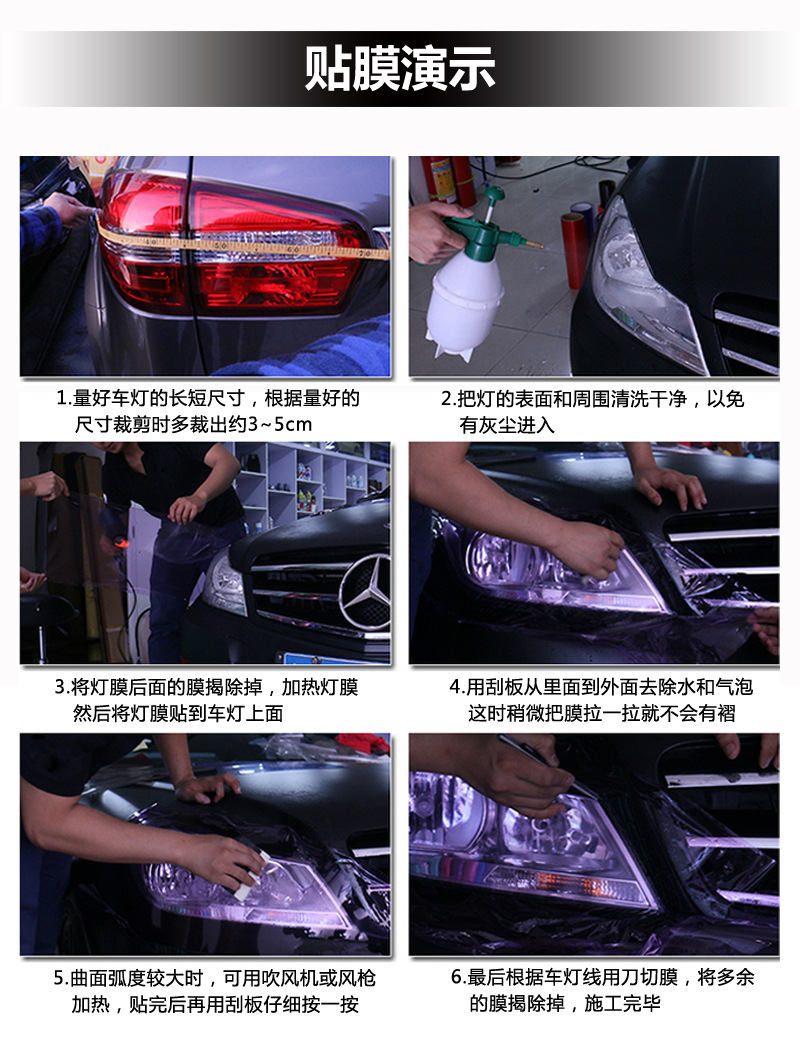 贴膜演示

1.量好车灯的长短尺寸，根据量好的尺寸裁剪时多裁出约3~5cm

2.把灯的表面和周围清洗干净，以免有灰尘进入

3.将灯膜后面的膜揭除掉，加热灯膜然后将灯膜贴到车灯上面

4.用刮板从里面到外面去除水和气泡这时稍微把膜拉一拉就不会有褶

5.曲面弧度较大时，可用吹风机或风枪加热，贴完后再用刮板仔细按一按

6.最后根据车灯线用刀切膜，将多余的膜揭除掉，施工完毕