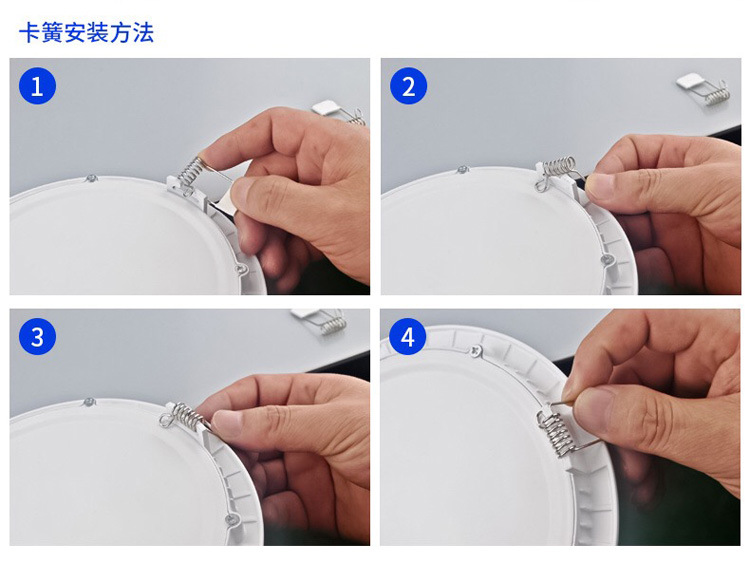 卡簧安装方法

1

2

3

4