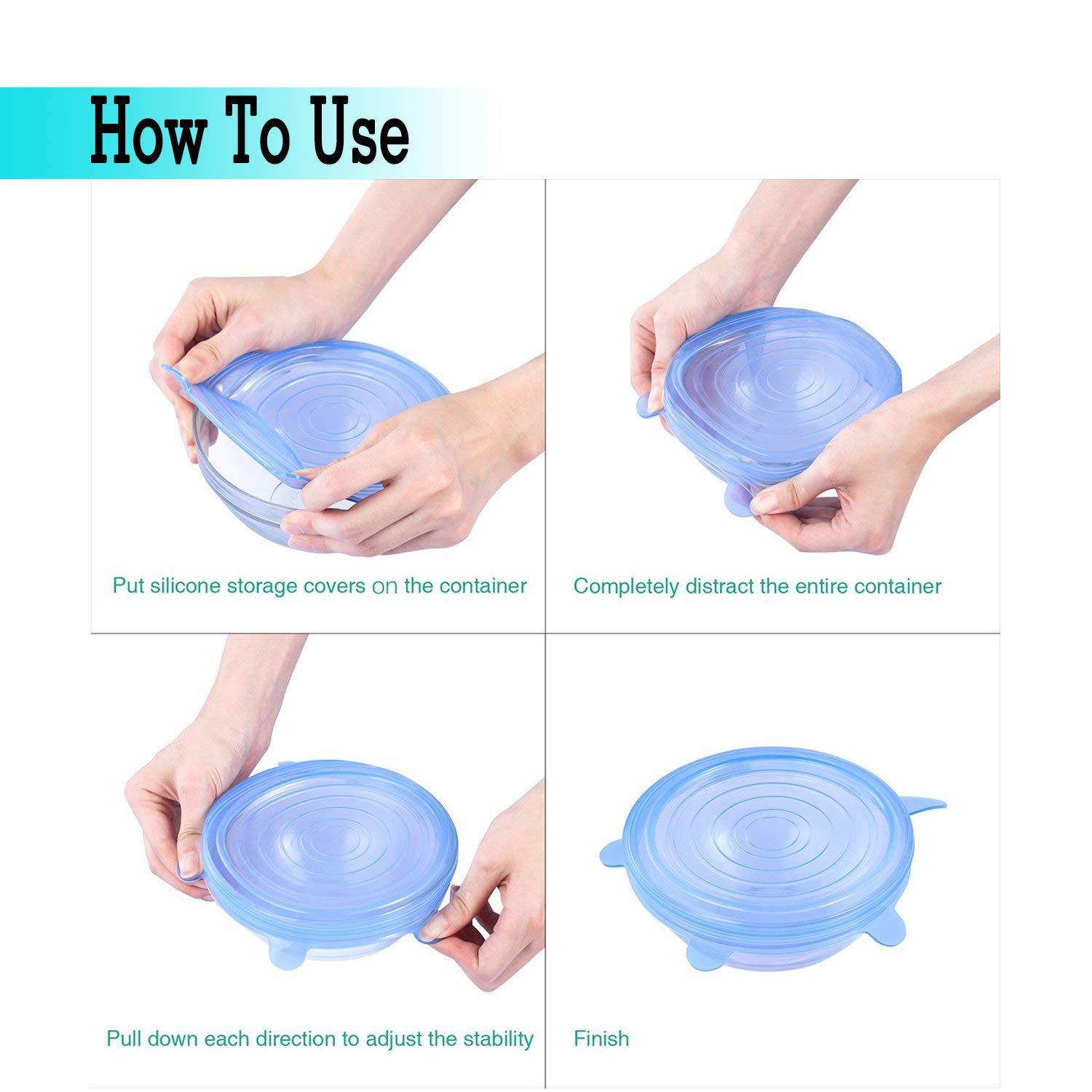 How To Use

Put silicone storage covers on the container

Completely distract the entire container

Pull down each direction to adjust the stability

Finish