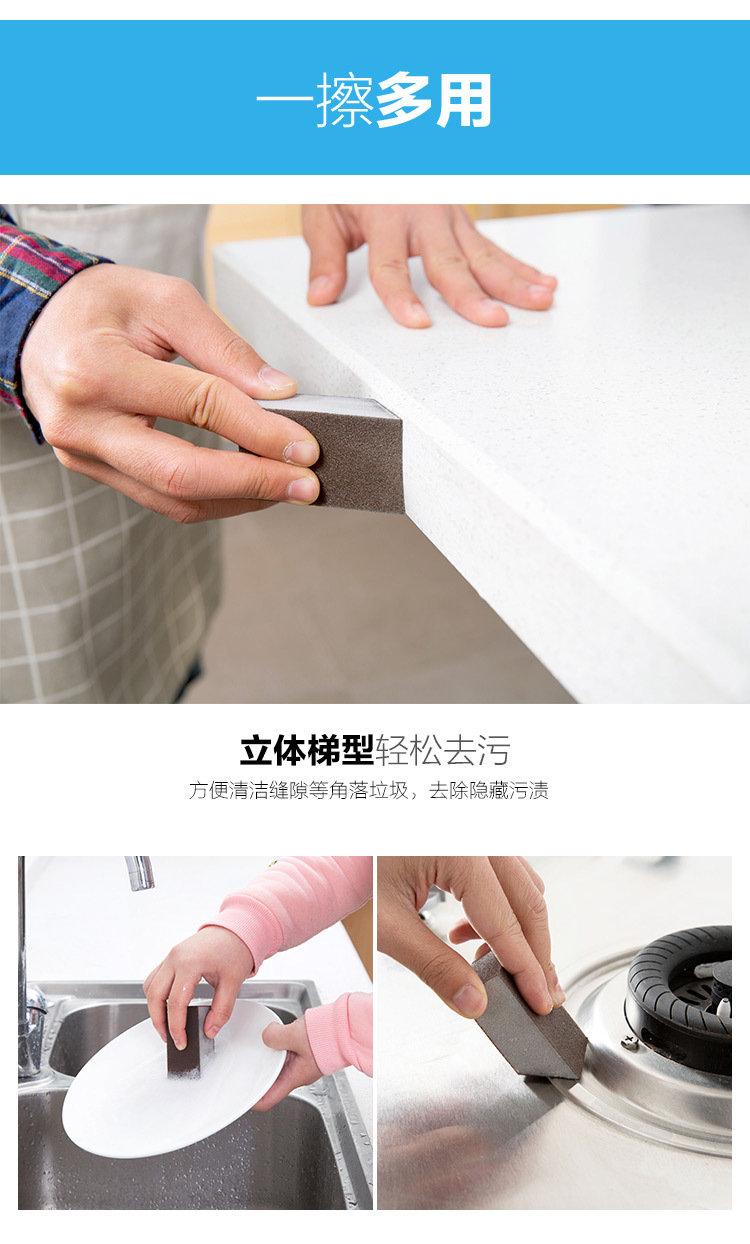 一擦多用

立体梯型轻松去污

方便清洁缝隙等角落垃圾，去除隐藏污渍