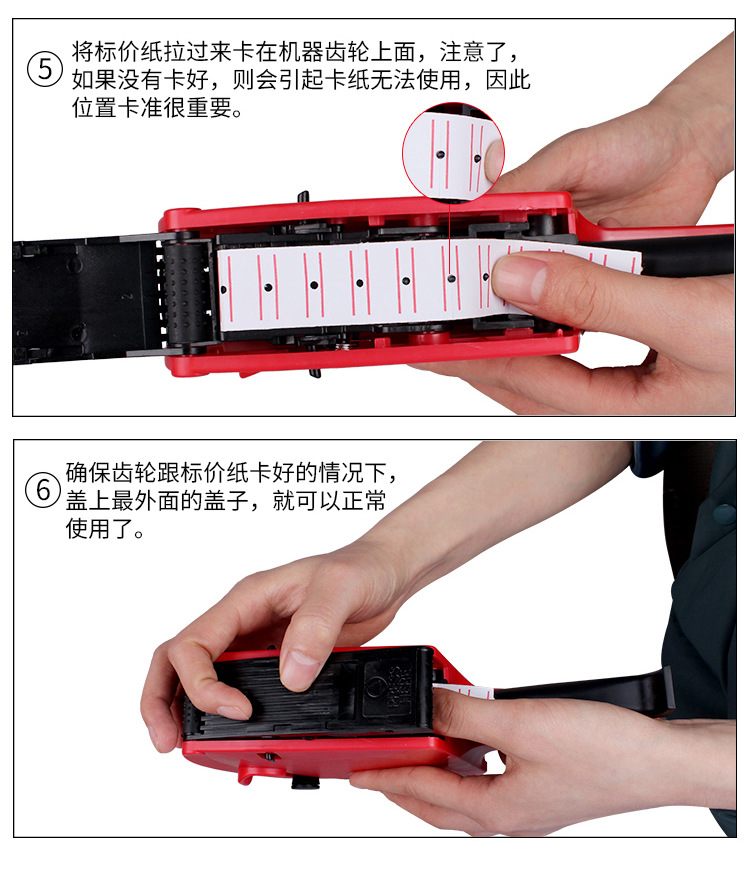 ⑤ 将标价纸拉过来卡在机器齿轮上面，注意了，如果没有卡好，则会引起卡纸无法使用，因此位置卡准很重要。

⑥ 确保齿轮跟标价纸卡好的情况下，盖上最外面的盖子，就可以正常使用了。