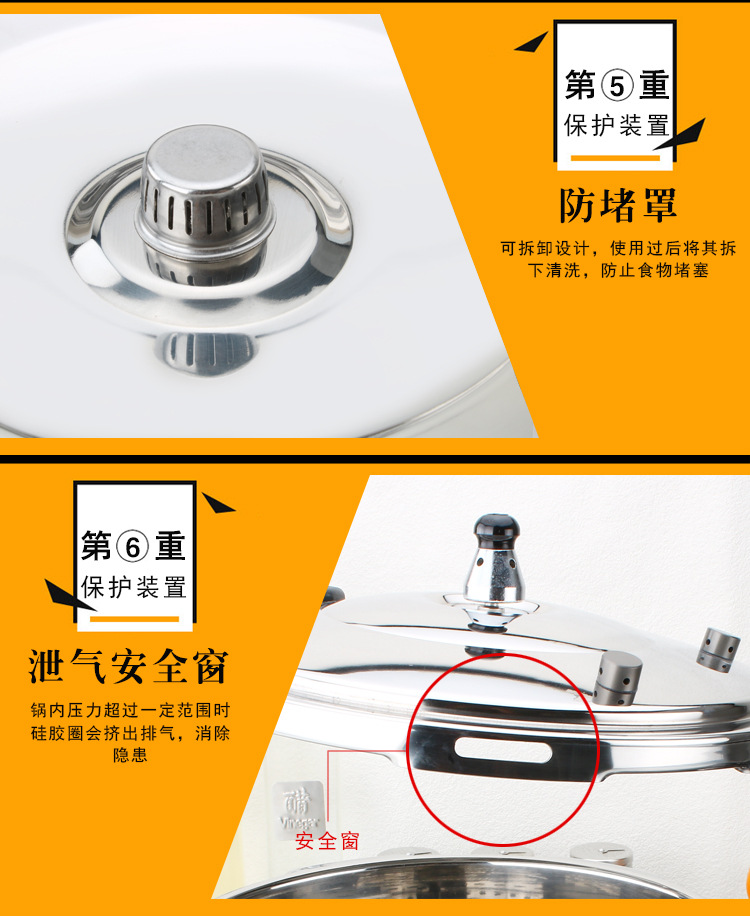 第⑤重
保护装置

防堵罩

可拆卸设计，使用过后将其拆下清洗，防止食物堵塞

第⑥重
保护装置

泄气安全窗

锅内压力超过一定范围时硅胶圈会挤出排气，消除隐患

醋
Vinegar

安全窗