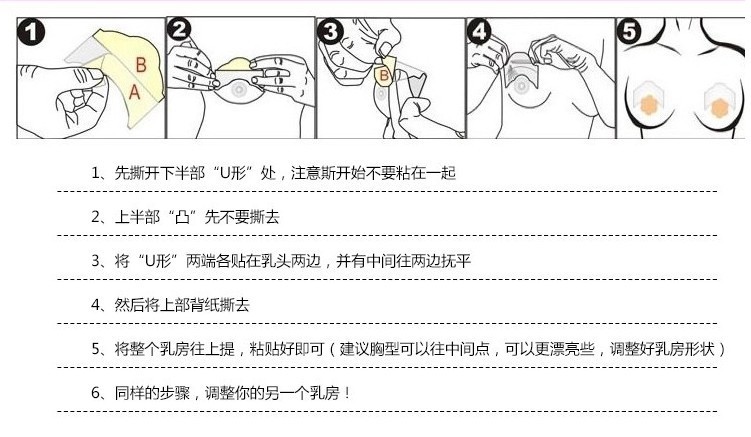 1
B
A
2
3
B
4
5

1、先撕开下半部“U形”处，注意斯开始不要粘在一起

2、上半部“凸”先不要撕去

3、将“U形”两端各贴在乳头两边，并有中间往两边抚平

4、然后将上部背纸撕去

5、将整个乳房往上提，粘贴好即可（建议胸型可以往中间点，可以更漂亮些，调整好乳房形状）

6、同样的步骤，调整你的另一个乳房！