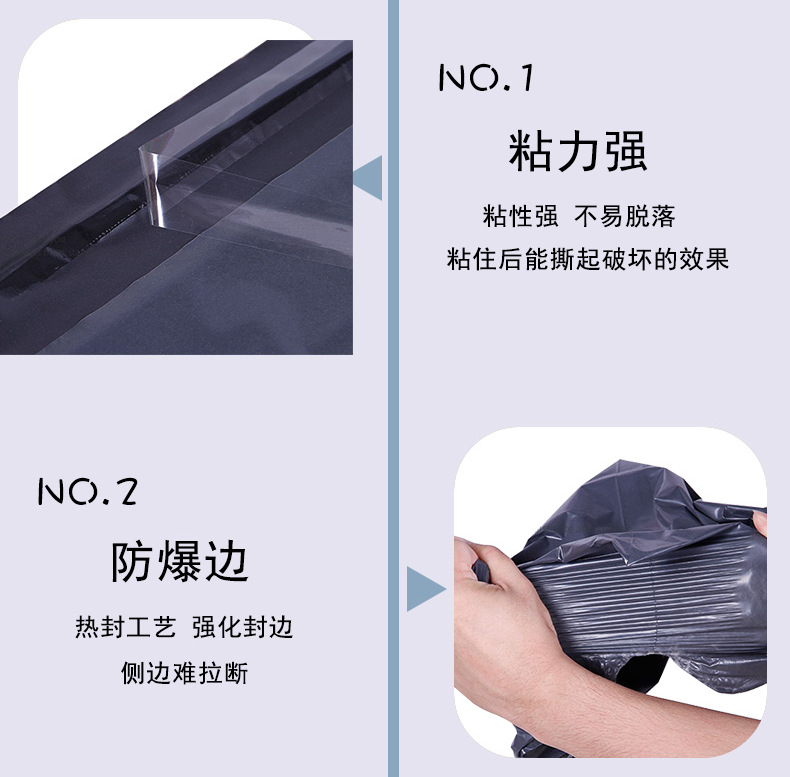 NO.1

粘力强

粘性强 不易脱落

粘住后能撕起破坏的效果

NO.2

防爆边

热封工艺 强化封边

侧边难拉断