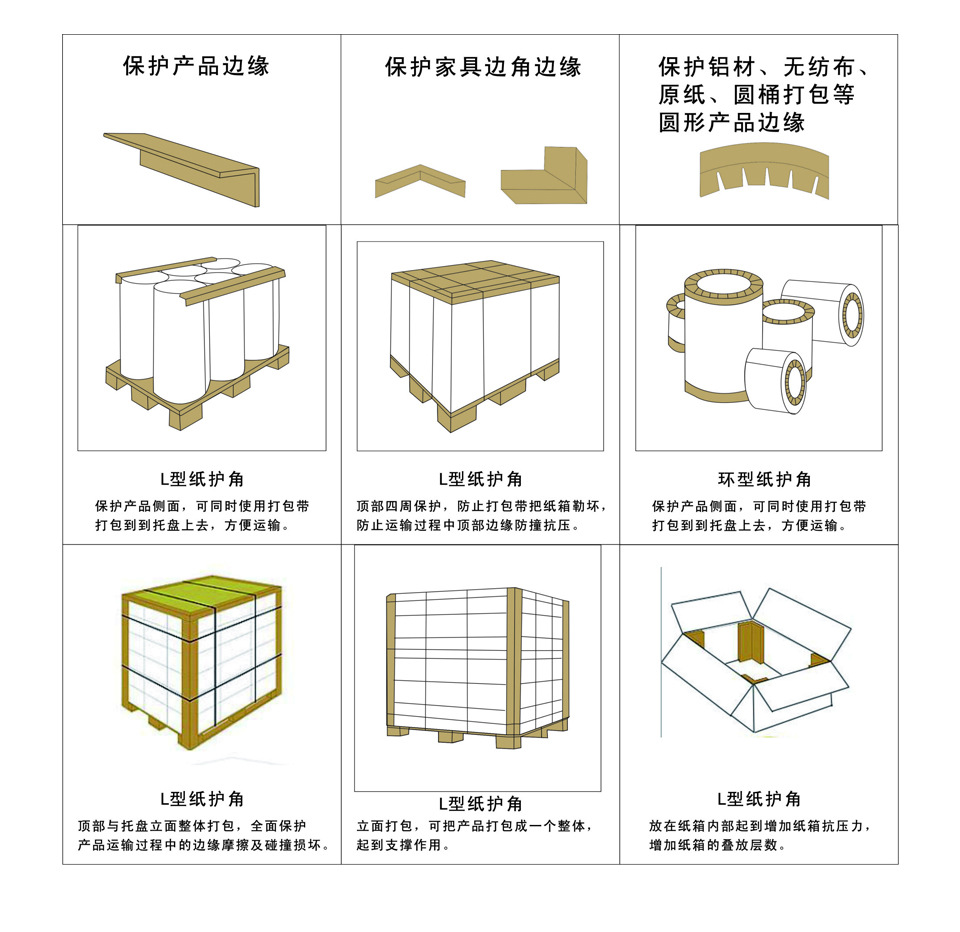 保护产品边缘

保护家具边角边缘

保护铝材、无纺布、原纸、圆桶打包等圆形产品边缘

L型纸护角

保护产品侧面，可同时使用打包带打包到到托盘上去，方便运输。

L型纸护角

顶部四周保护，防止打包带把纸箱勒坏，防止运输过程中顶部边缘防撞抗压。

环型纸护角

保护产品侧面，可同时使用打包带打包到到托盘上去，方便运输。

L型纸护角

顶部与托盘立面整体打包，全面保护产品运输过程中的边缘摩擦及碰撞损坏。

L型纸护角

立面打包，可把产品打包成一个整体，起到支撑作用。

L型纸护角

放在纸箱内部起到增加纸箱抗压力，增加纸箱的叠放层数。