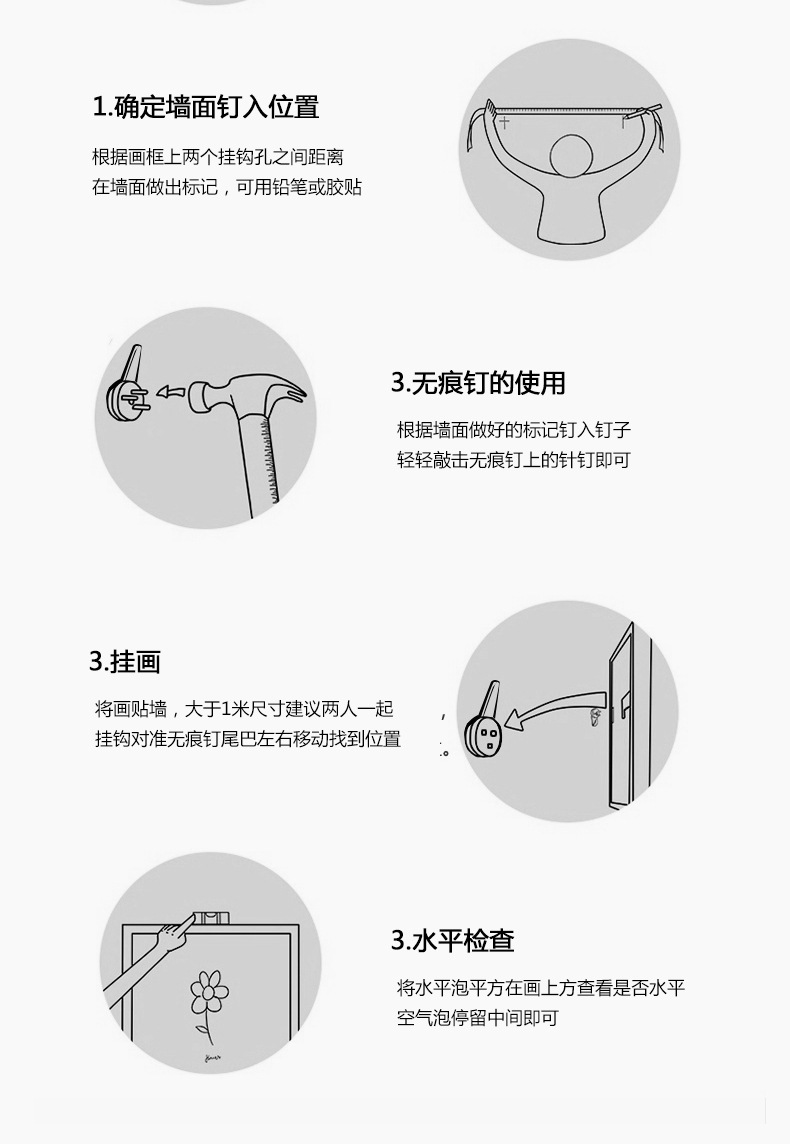 1.确定墙面钉入位置

根据画框上两个挂钩孔之间距离
在墙面做出标记，可用铅笔或胶贴

3.无痕钉的使用

根据墙面做好的标记钉入钉子
轻轻敲击无痕钉上的针钉即可

3.挂画

将画贴墙，大于1米尺寸建议两人一起
挂钩对准无痕钉尾巴左右移动找到位置

3.水平检查

将水平泡平方在画上方查看是否水平
空气泡停留中间即可