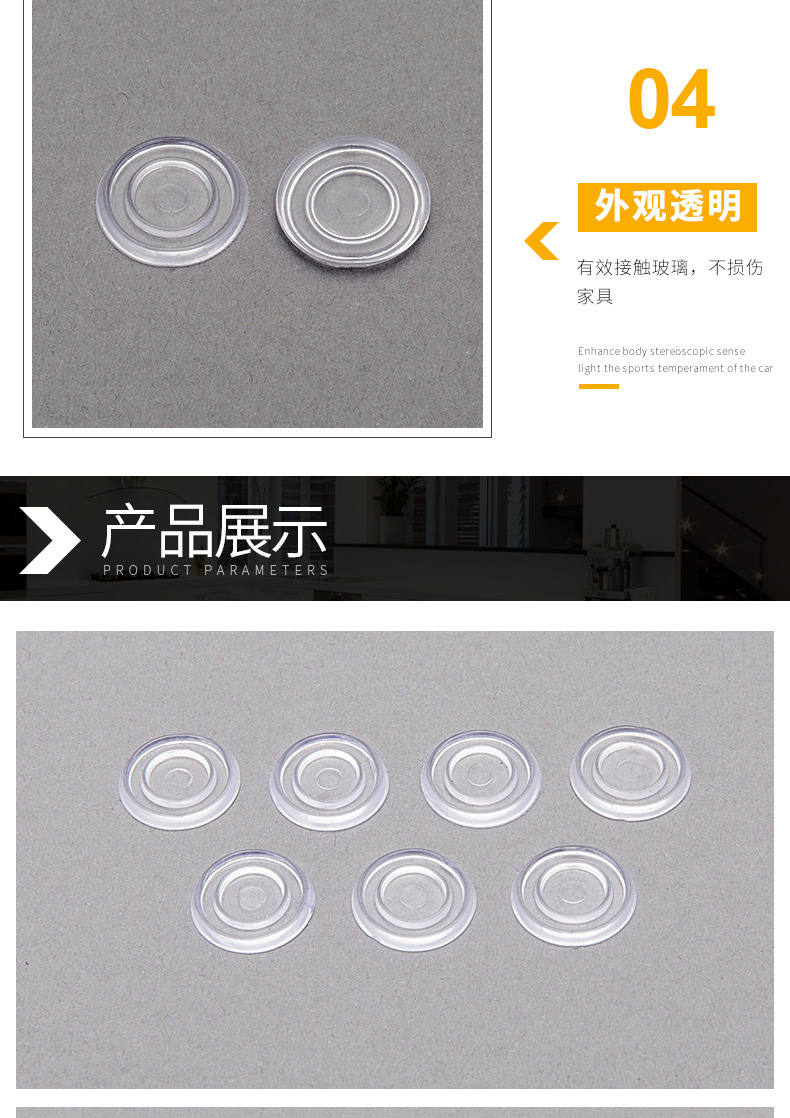 04

外观透明

有效接触玻璃，不损伤家具

Enhance body stereoscopic sense
light the sports temperament of the car

产品展示
PRODUCT PARAMETERS