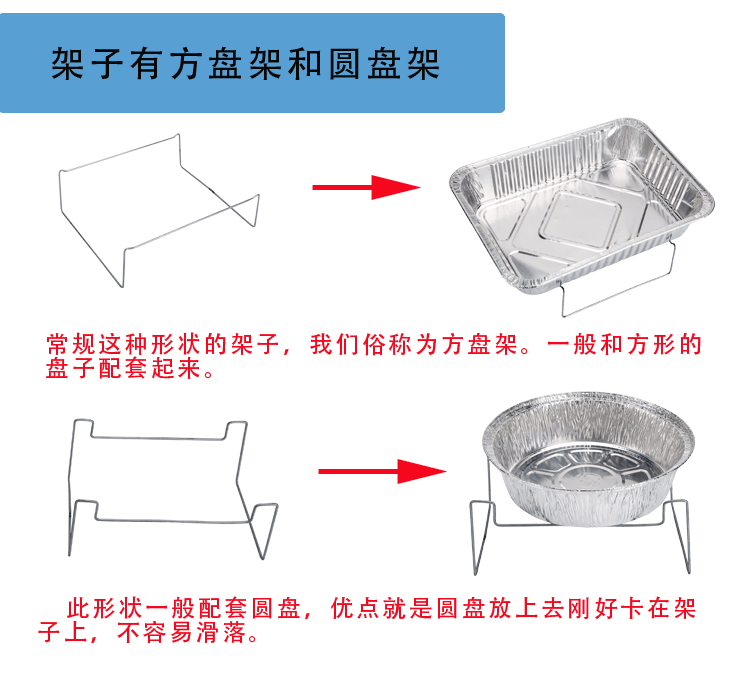 架子有方盘架和圆盘架

常规这种形状的架子，我们俗称为方盘架。一般和方形的盘子配套起来。

此形状一般配套圆盘，优点就是圆盘放上去刚好卡在架子上，不容易滑落。