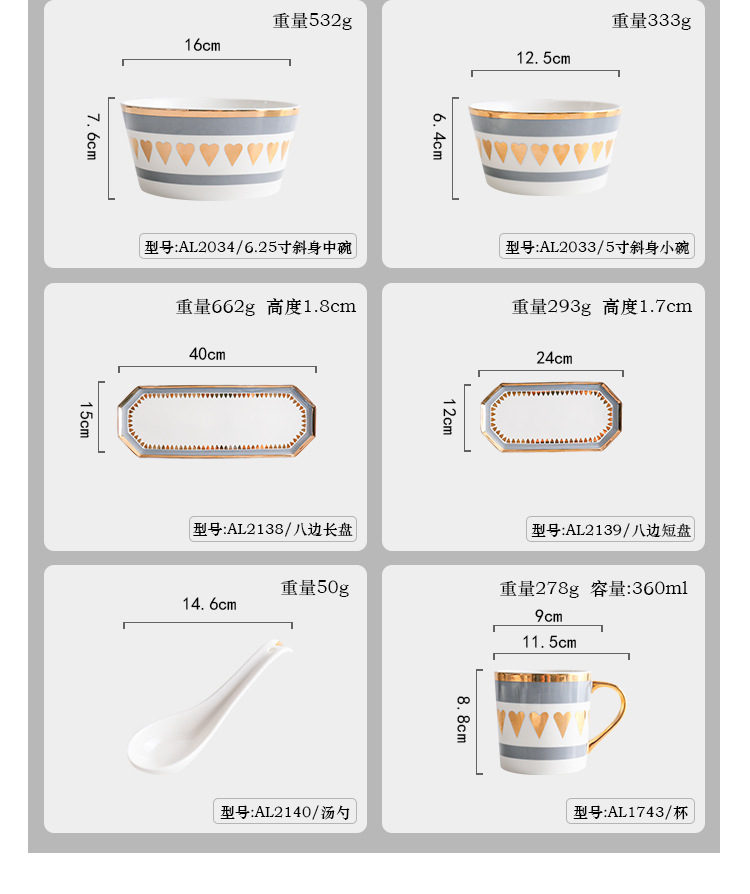 重量532g

16cm

7.6cm

型号:AL2034/6.25寸斜身中碗

重量333g

12.5cm

6.4cm

型号:AL2033/5寸斜身小碗

重量662g 高度1.8cm

40cm

15cm

型号:AL2138/八边长盘

重量293g 高度1.7cm

24cm

12cm

型号:AL2139/八边短盘

重量50g

14.6cm

型号:AL2140/汤勺

重量278g 容量:360ml

9cm

11.5cm

8.8cm

型号:AL1743/杯