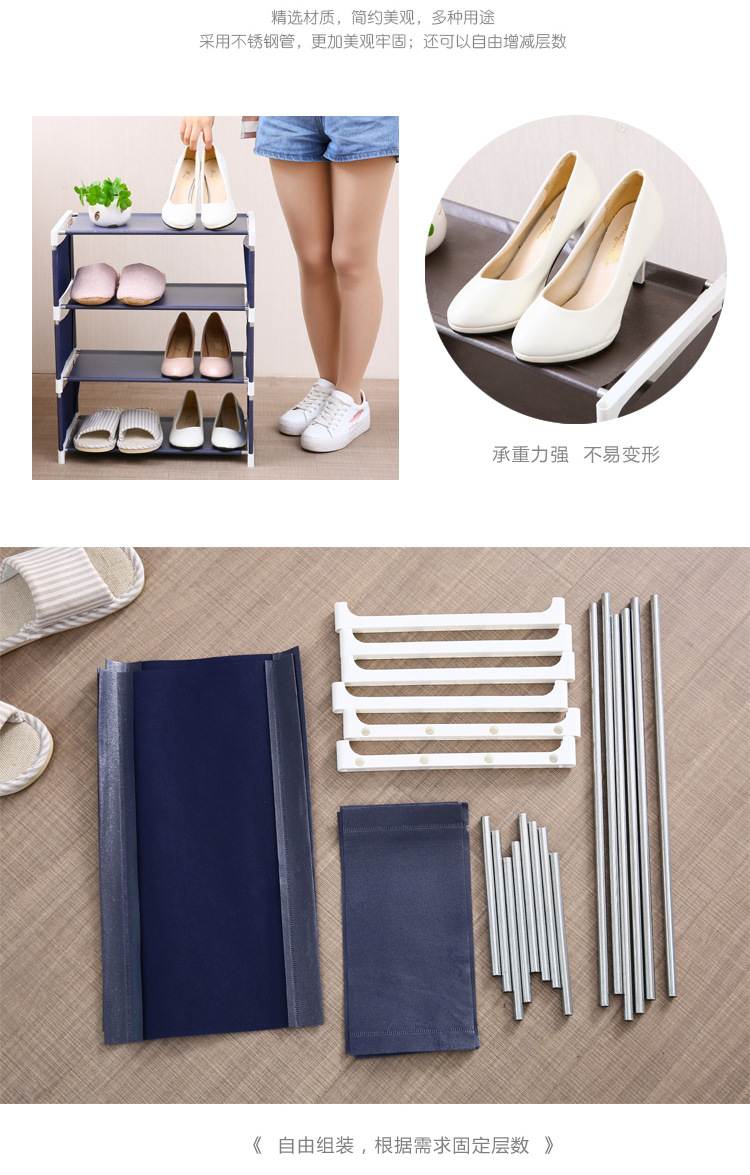 精选材质，简约美观，多种用途
采用不锈钢管，更加美观牢固；还可以自由增减层数

承重力强　不易变形

《　自由组装，根据需求固定层数　》