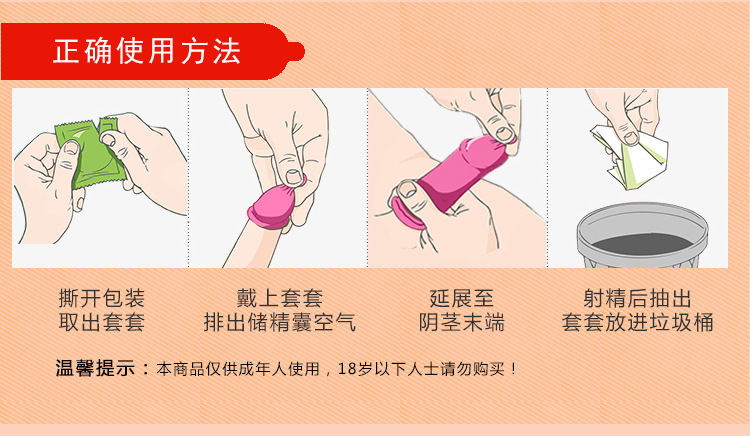 正确使用方法

撕开包装
取出套套

戴上套套
排出储精囊空气

延展至
阴茎末端

射精后抽出
套套放进垃圾桶

温馨提示：本商品仅供成年人使用，18岁以下人士请勿购买！