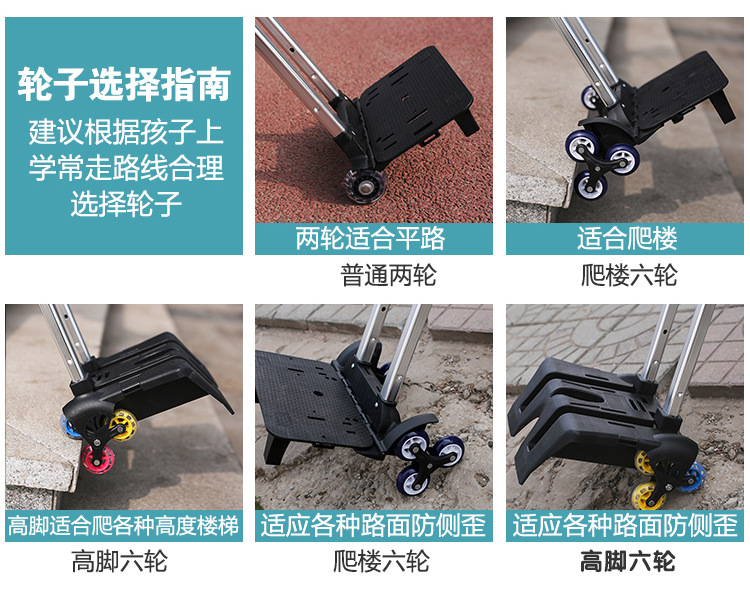 轮子选择指南
建议根据孩子上学常走路线合理选择轮子

两轮适合平路
普通两轮

适合爬楼
爬楼六轮

高脚适合爬各种高度楼梯
高脚六轮

适应各种路面防侧歪
爬楼六轮

适应各种路面防侧歪
高脚六轮