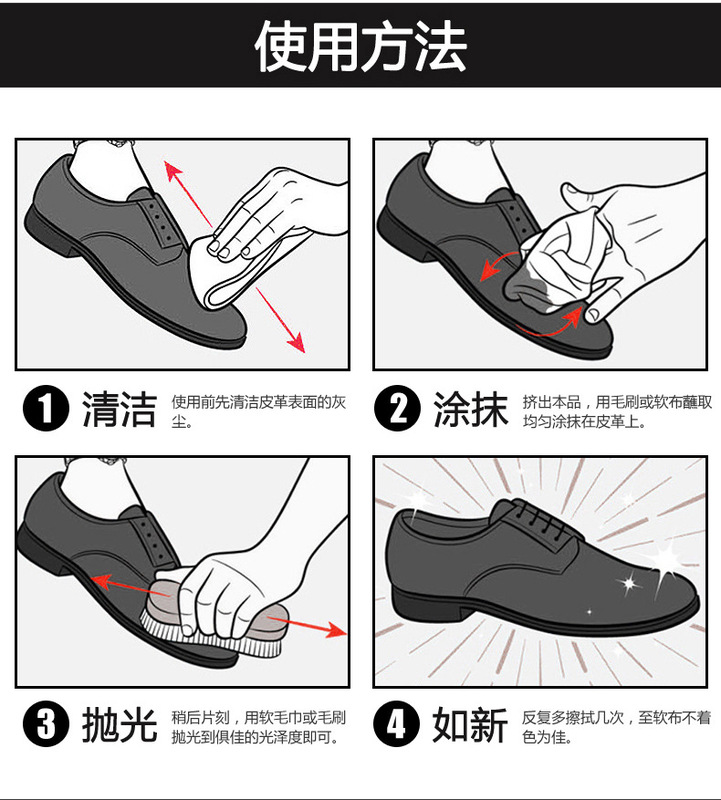 使用方法

1 清洁 使用前先清洁皮革表面的灰尘。

2 涂抹 挤出本品，用毛刷或软布蘸取均匀涂抹在皮革上。

3 抛光 稍后片刻，用软毛巾或毛刷抛光到俱佳的光泽度即可。

4 如新 反复多擦拭几次，至软布不着色为佳。