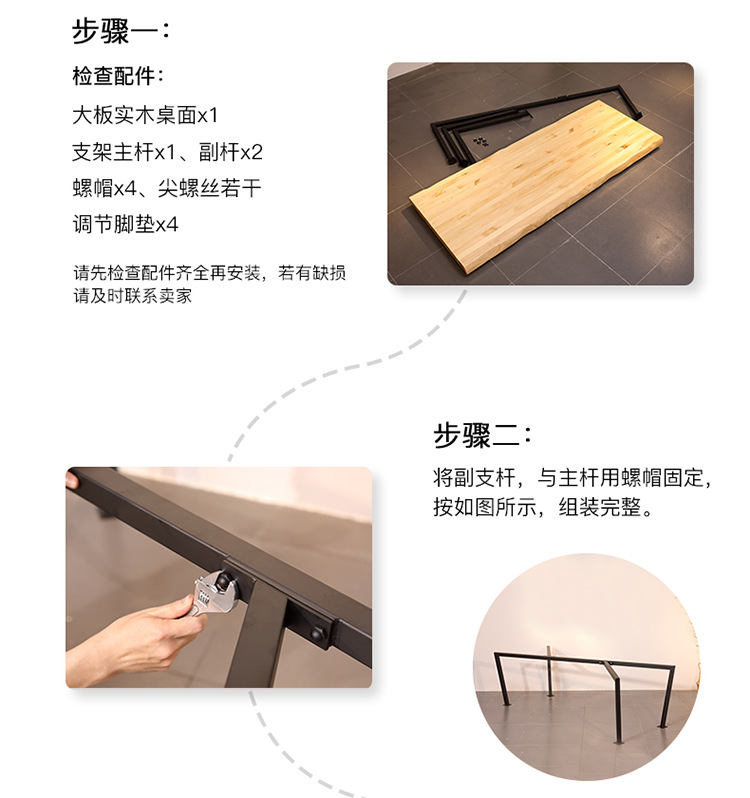 步骤一：

检查配件：

大板实木桌面x1

支架主杆x1、副杆x2

螺帽x4、尖螺丝若干

调节脚垫x4

请先检查配件齐全再安装，若有缺损请及时联系卖家

步骤二：

将副支杆，与主杆用螺帽固定，按如图所示，组装完整。