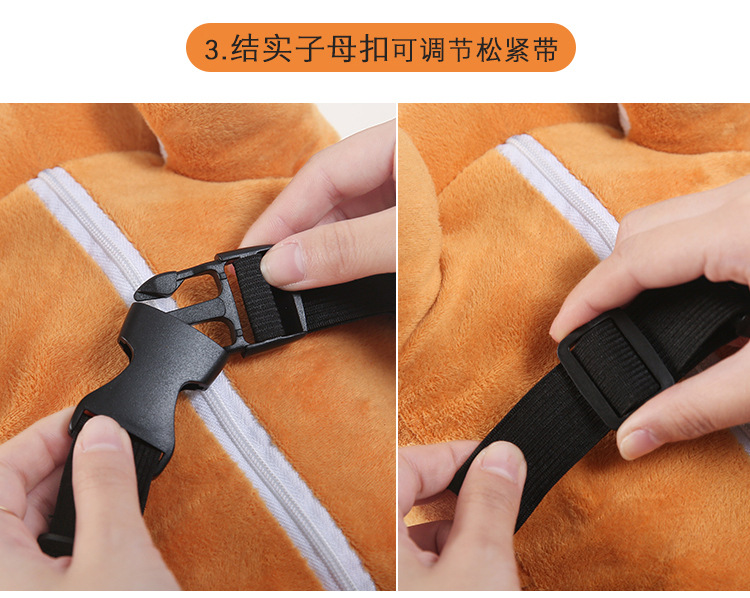 3.结实子母扣可调节松紧带