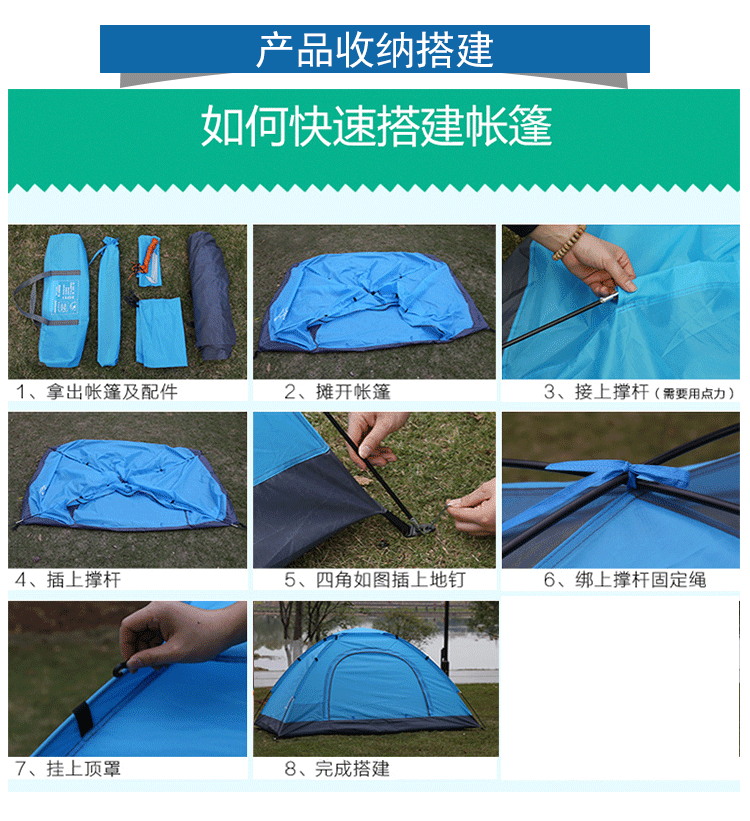 产品收纳搭建

如何快速搭建帐篷

1、拿出帐篷及配件

2、摊开帐篷

3、接上撑杆（需要用点力）

4、插上撑杆

5、四角如图插上地钉

6、绑上撑杆固定绳

7、挂上顶罩

8、完成搭建