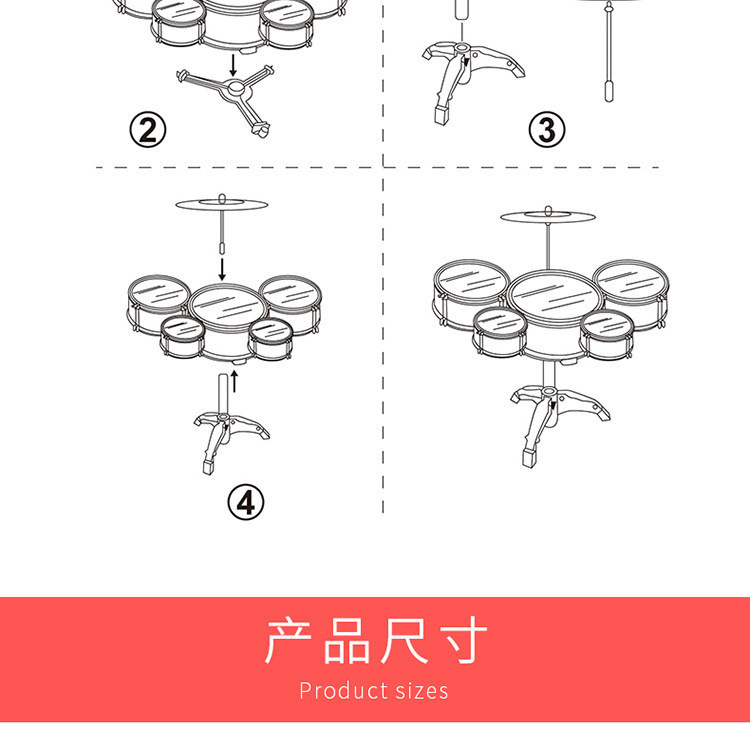 ②

③

④

产品尺寸

Product sizes