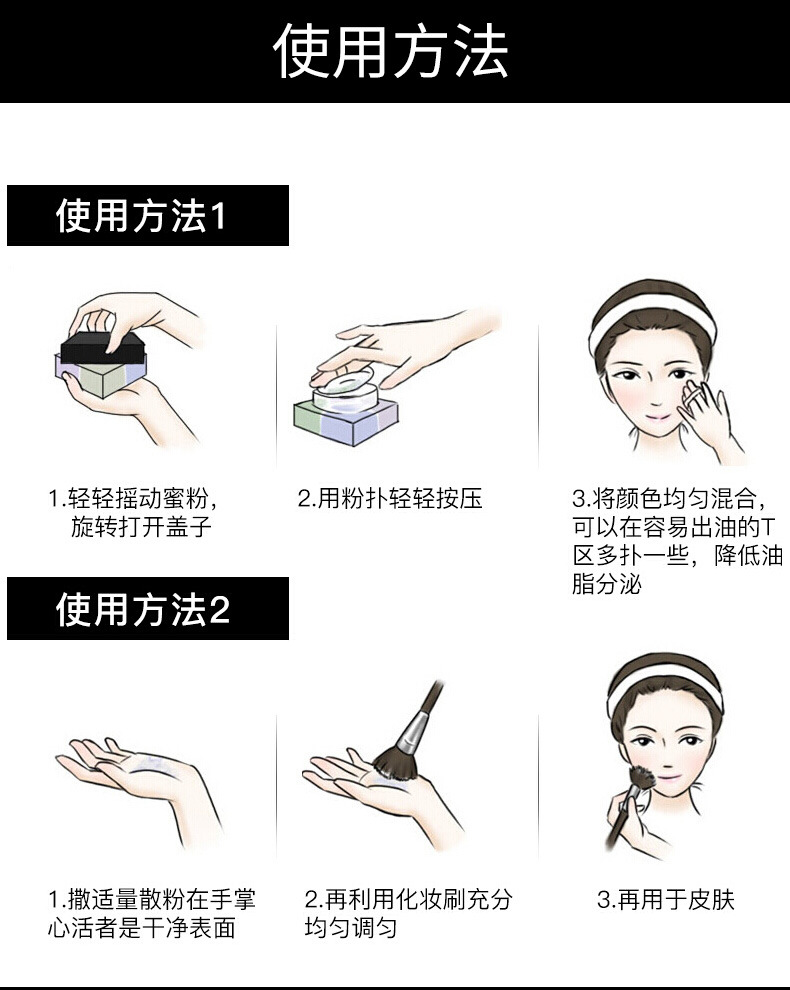 使用方法

使用方法1

1.轻轻摇动蜜粉，旋转打开盖子

2.用粉扑轻轻按压

3.将颜色均匀混合，可以在容易出油的T区多扑一些，降低油脂分泌

使用方法2

1.撒适量散粉在手掌心活者是干净表面

2.再利用化妆刷充分均匀调匀

3.再用于皮肤