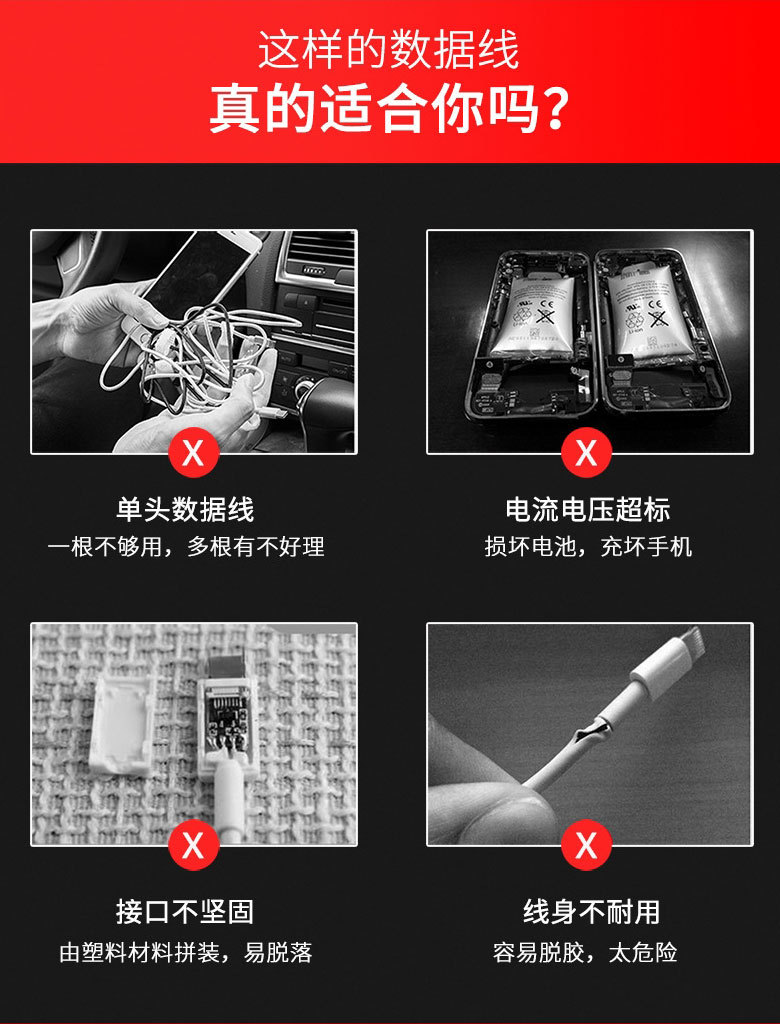 这样的数据线
真的适合你吗?

X
单头数据线
一根不够用，多根有不好理

X
电流电压超标
损坏电池，充坏手机

X
接口不坚固
由塑料材料拼装，易脱落

X
线身不耐用
容易脱胶，太危险