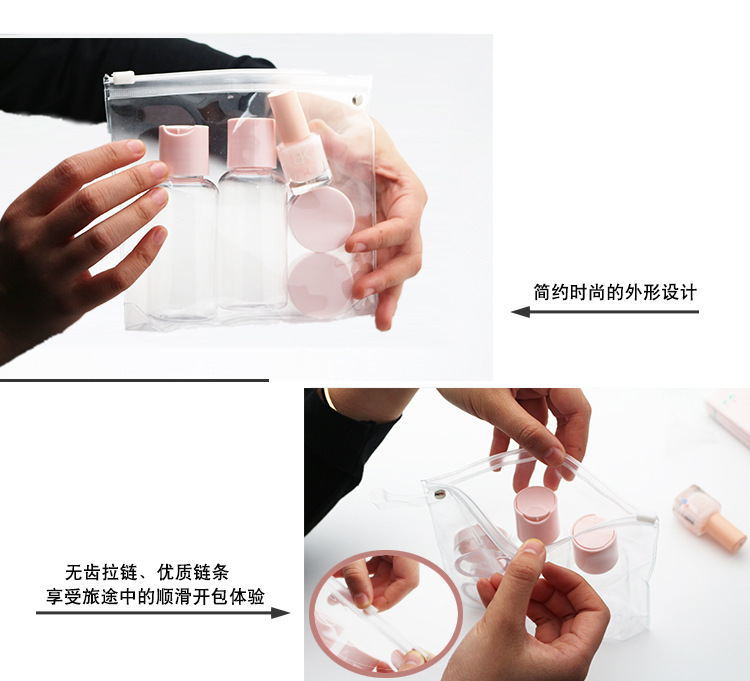 简约时尚的外形设计

无齿拉链、优质链条
享受旅途中的顺滑开包体验