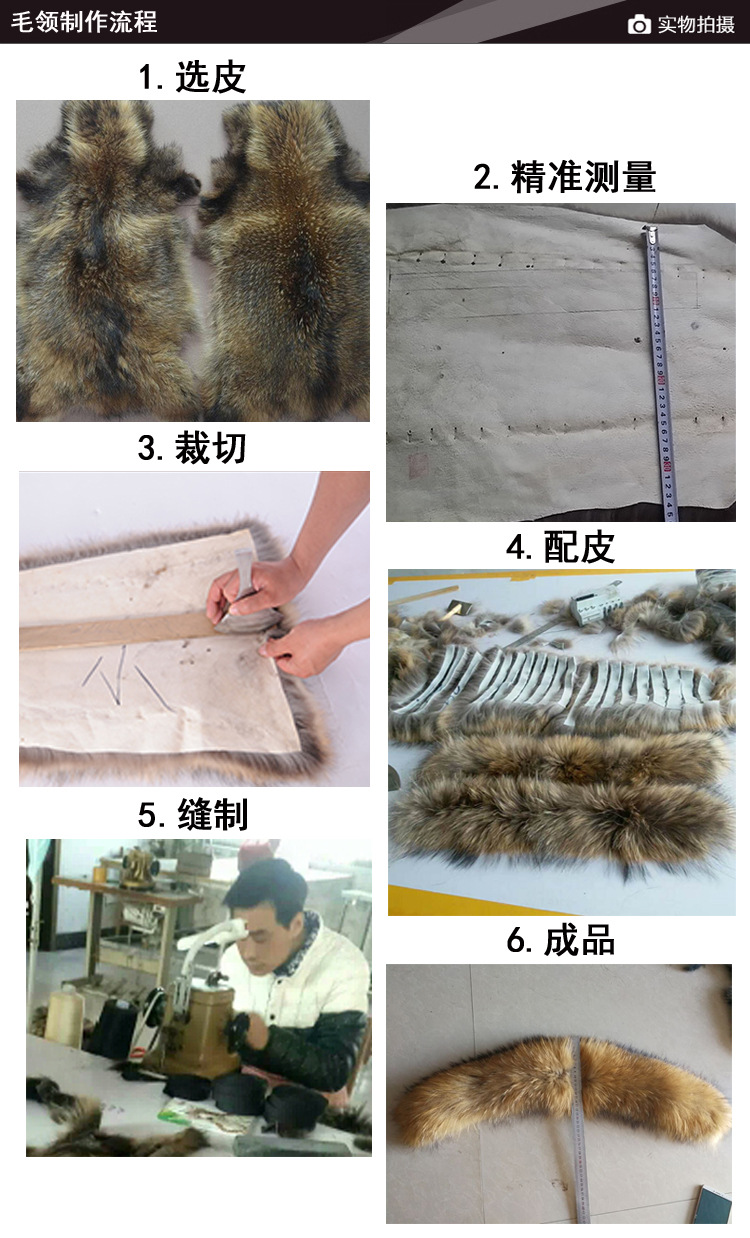 毛领制作流程

实物拍摄

1. 选皮

2. 精准测量

3. 裁切

4. 配皮

5. 缝制

6. 成品