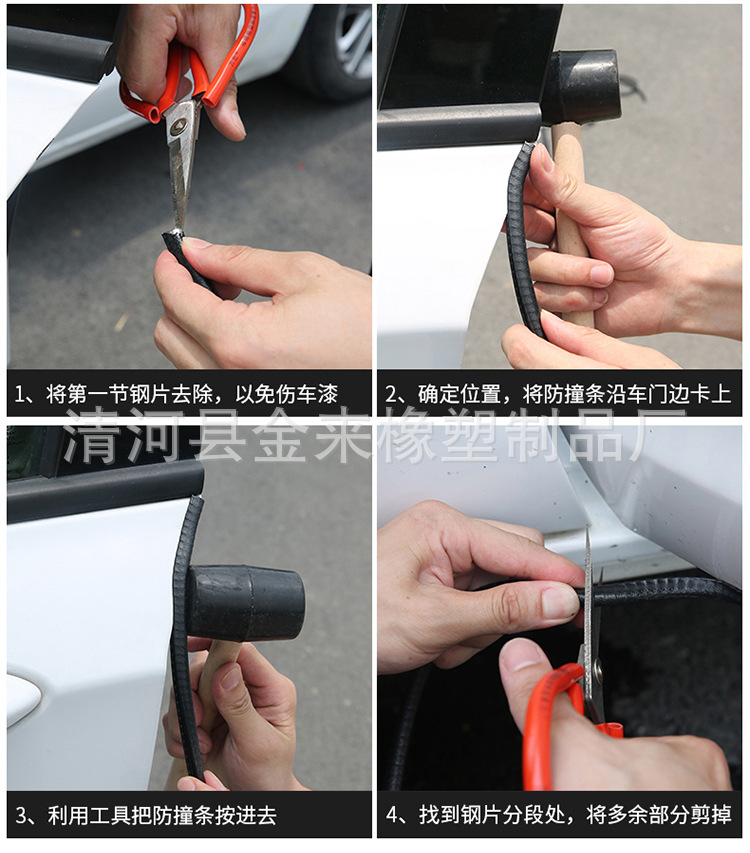 1、将第一节钢片去除，以免伤车漆

2、确定位置，将防撞条沿车门边卡上

清河县金来橡塑制品厂

3、利用工具把防撞条按进去

4、找到钢片分段处，将多余部分剪掉