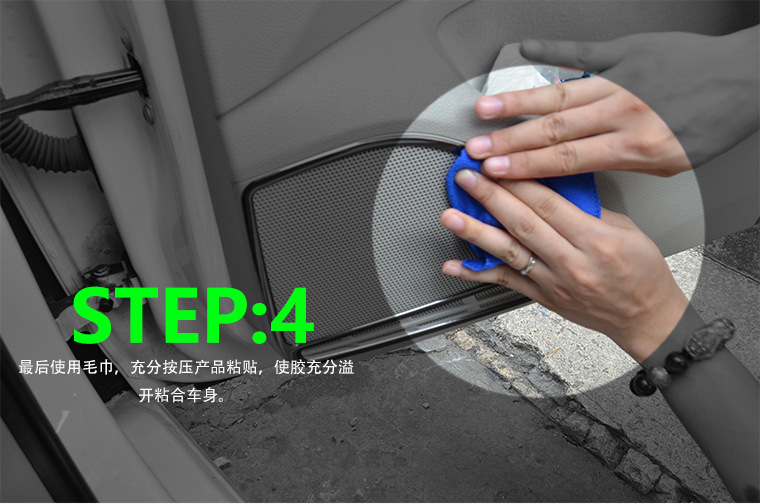 STEP:4

最后使用毛巾，充分按压产品粘贴，使胶充分溢开粘合车身。