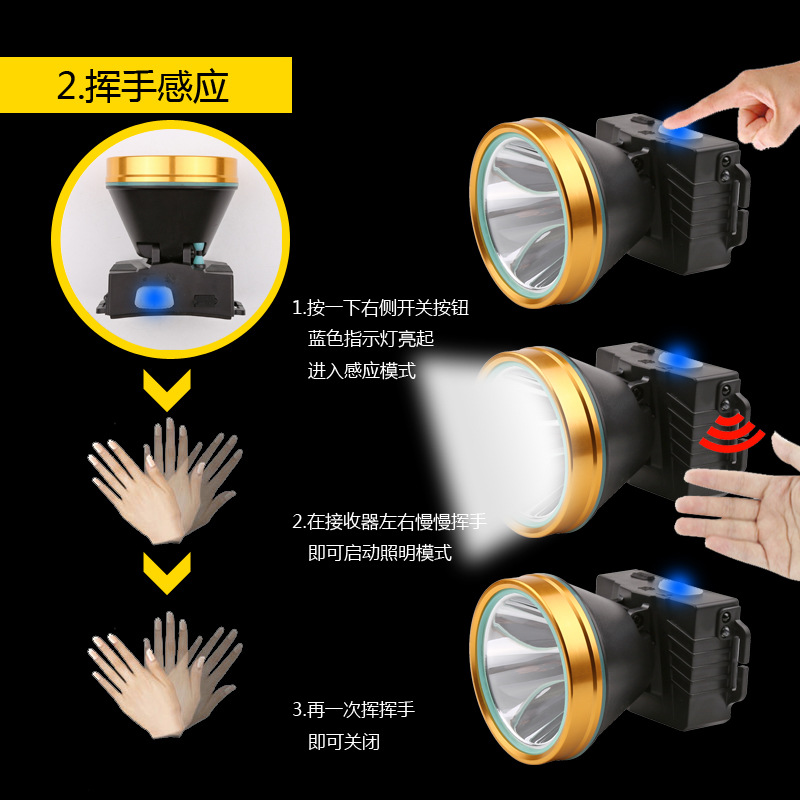 2.挥手感应

1.按一下右侧开关按钮
蓝色指示灯亮起
进入感应模式

2.在接收器左右慢慢挥手
即可启动照明模式

3.再一次挥挥手
即可关闭