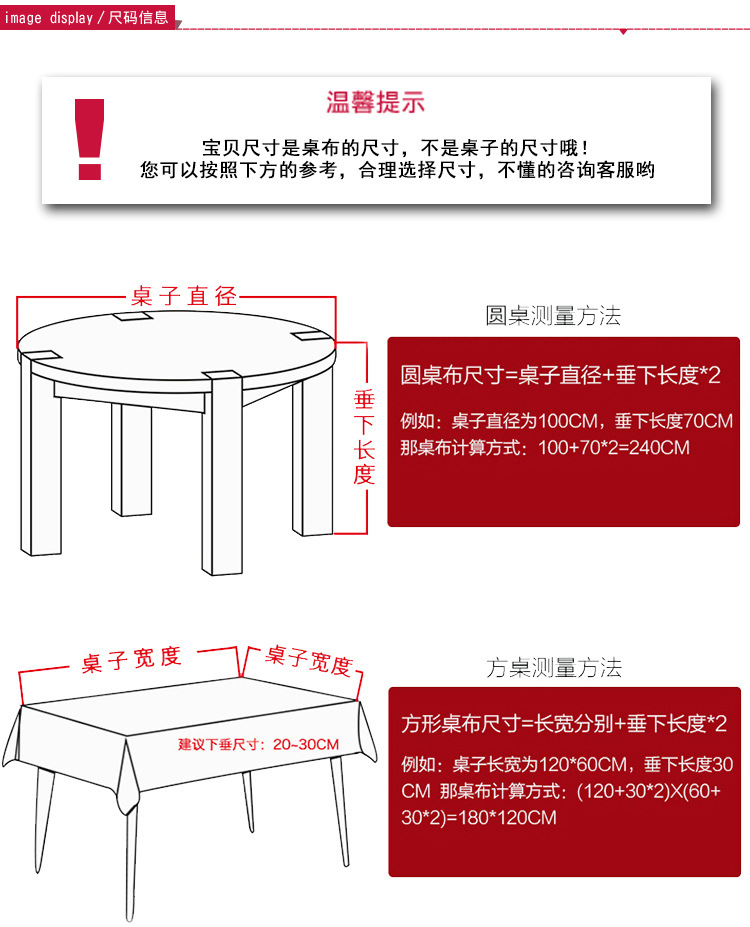 image display / 尺码信息

温馨提示

宝贝尺寸是桌布的尺寸，不是桌子的尺寸哦！
您可以按照下方的参考，合理选择尺寸，不懂的咨询客服哟

桌子直径

垂下长度

圆桌测量方法

圆桌布尺寸=桌子直径+垂下长度*2

例如：桌子直径为100CM，垂下长度70CM
那桌布计算方式：100+70*2=240CM

桌子宽度

桌子宽度

建议下垂尺寸：20~30CM

方桌测量方法

方形桌布尺寸=长宽分别+垂下长度*2

例如：桌子长宽为120*60CM，垂下长度30CM 那桌布计算方式：(120+30*2)X(60+30*2)=180*120CM