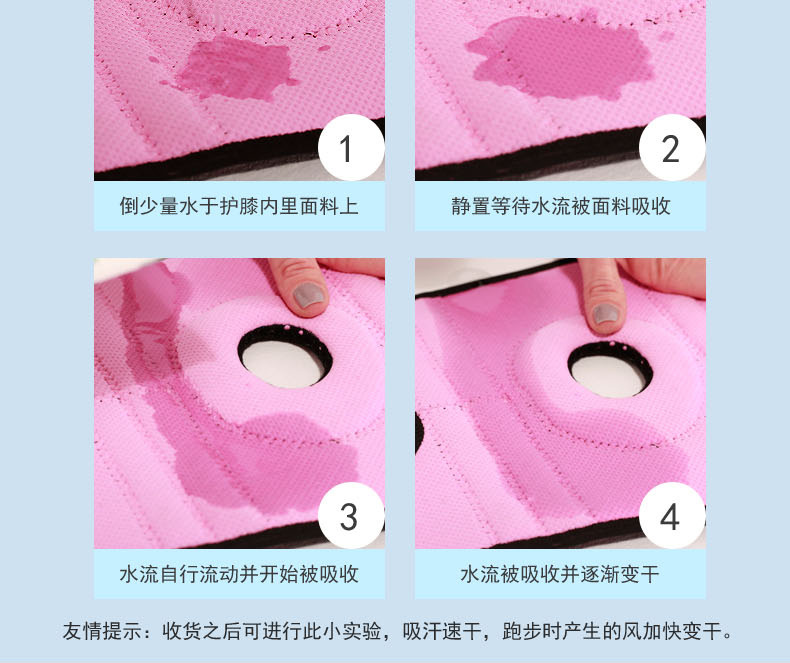 1

倒少量水于护膝内里面料上

2

静置等待水流被面料吸收

3

水流自行流动并开始被吸收

4

水流被吸收并逐渐变干

友情提示：收货之后可进行此小实验，吸汗速干，跑步时产生的风加快变干。