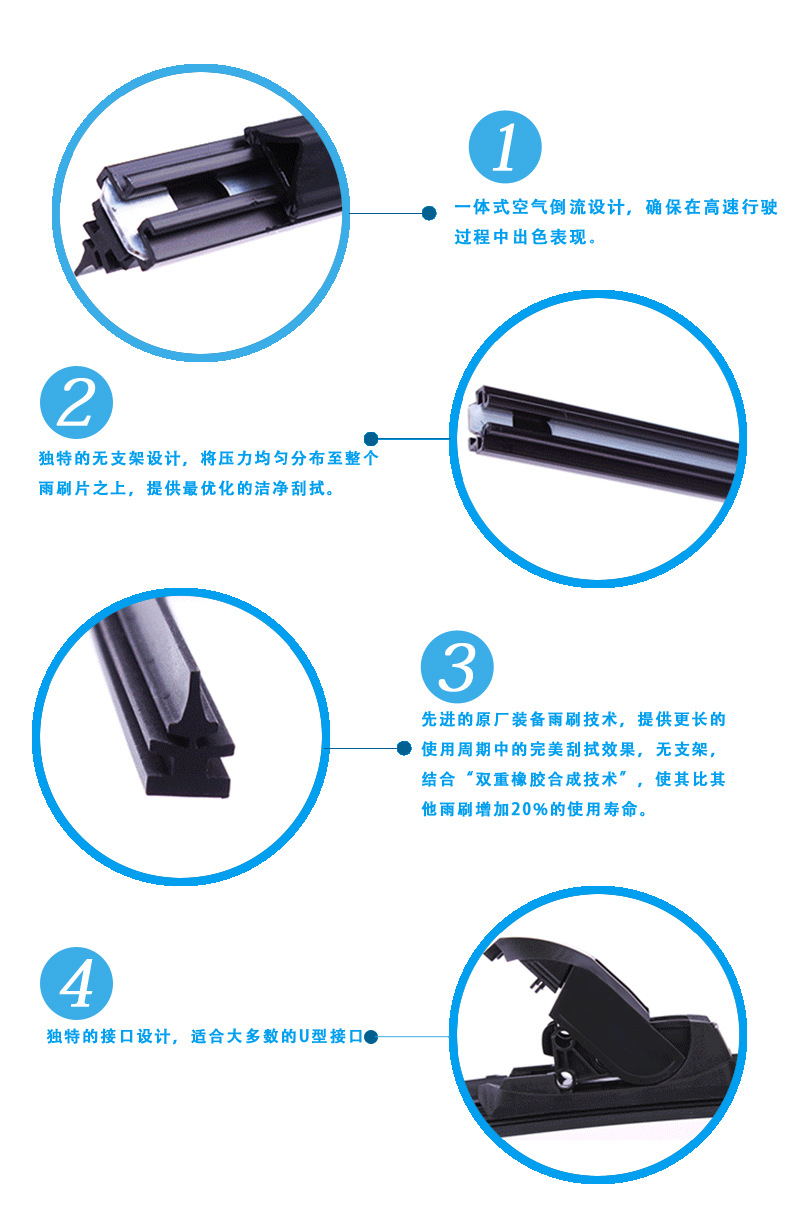 1

一体式空气倒流设计，确保在高速行驶过程中出色表现。

2

独特的无支架设计，将压力均匀分布至整个雨刷片之上，提供最优化的洁净刮拭。

3

先进的原厂装备雨刷技术，提供更长的使用周期中的完美刮拭效果，无支架，结合“双重橡胶合成技术”，使其比其他雨刷增加20%的使用寿命。

4

独特的接口设计，适合大多数的U型接口