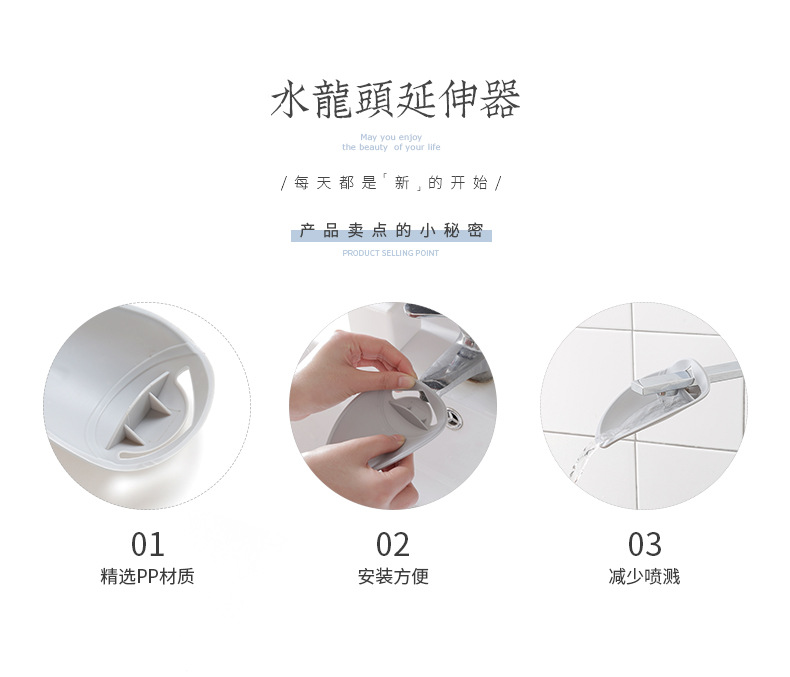 水龍頭延伸器

May you enjoy
the beauty of your life

/ 每天都是「新」的开始 /

产品卖点的小秘密

PRODUCT SELLING POINT

01
精选PP材质

02
安装方便

03
减少喷溅