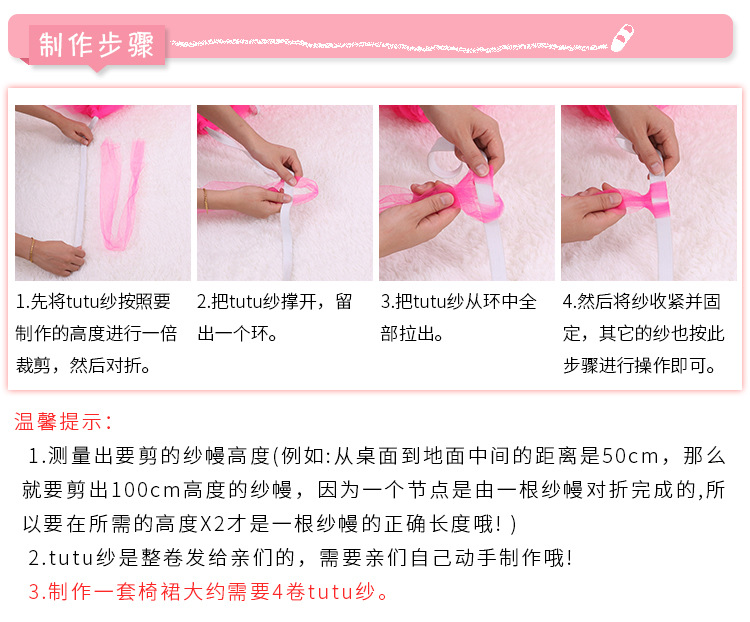 制作步骤

1.先将tutu纱按照要制作的高度进行一倍裁剪，然后对折。

2.把tutu纱撑开，留出一个环。

3.把tutu纱从环中全部拉出。

4.然后将纱收紧并固定，其它的纱也按此步骤进行操作即可。

温馨提示:

1.测量出要剪的纱幔高度(例如:从桌面到地面中间的距离是50cm，那么就要剪出100cm高度的纱幔，因为一个节点是由一根纱幔对折完成的,所以要在所需的高度X2才是一根纱幔的正确长度哦!)

2.tutu纱是整卷发给亲们的，需要亲们自己动手制作哦!

3.制作一套椅裙大约需要4卷tutu纱。