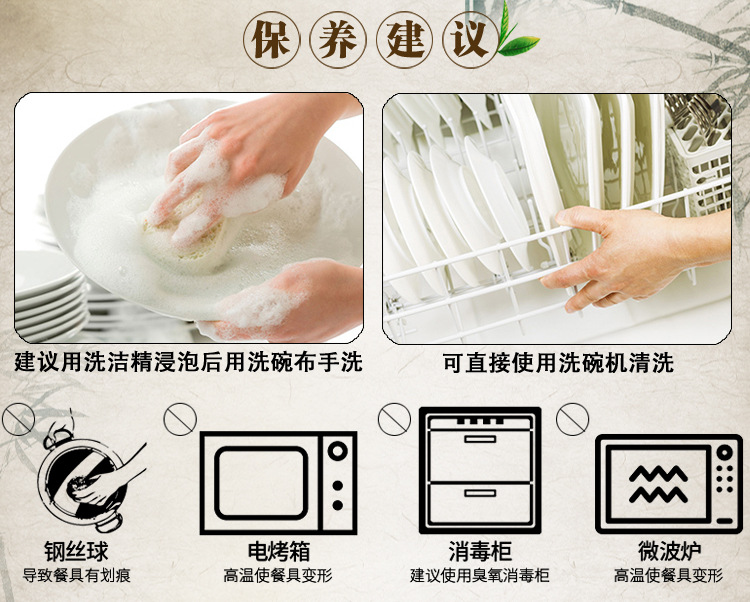 保养建议

建议用洗洁精浸泡后用洗碗布手洗

可直接使用洗碗机清洗

钢丝球
导致餐具有划痕

电烤箱
高温使餐具变形

消毒柜
建议使用臭氧消毒柜

微波炉
高温使餐具变形