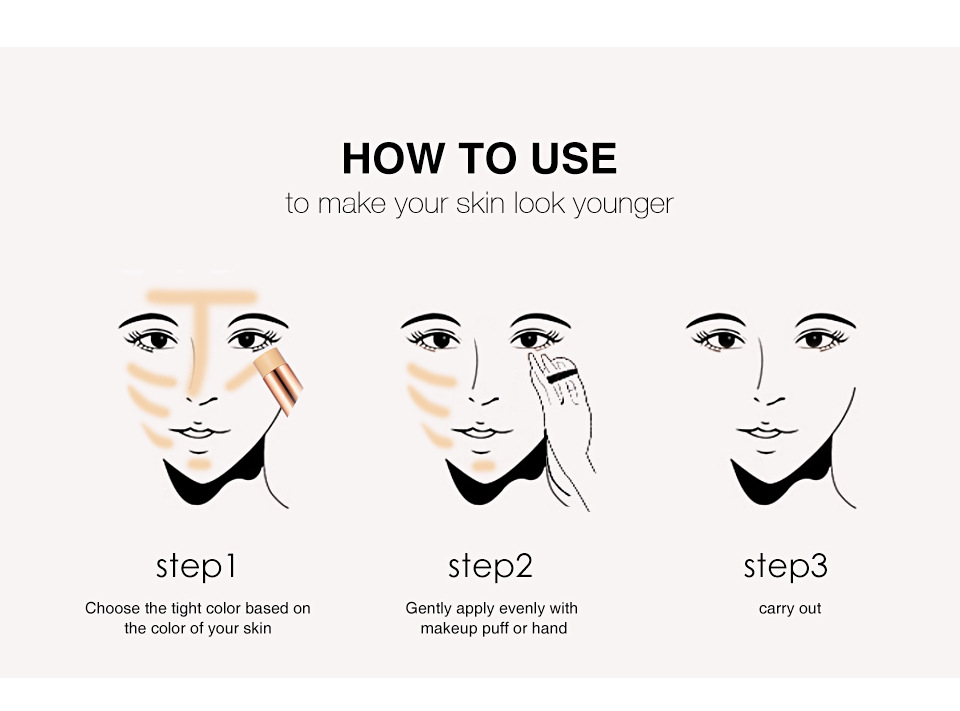 HOW TO USE
to make your skin look younger

step1
Choose the tight color based on the color of your skin

step2
Gently apply evenly with makeup puff or hand

step3
carry out