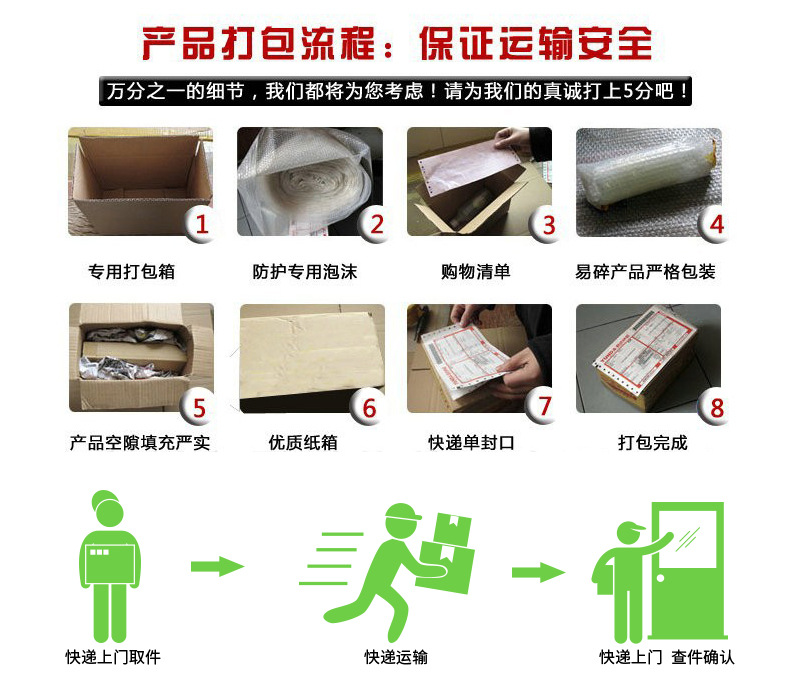 产品打包流程：保证运输安全

万分之一的细节，我们都将为您考虑！请为我们的真诚打上5分吧！

1
专用打包箱

2
防护专用泡沫

3
购物清单

4
易碎产品严格包装

5
产品空隙填充严实

6
优质纸箱

7
快递单封口

8
打包完成

快递上门取件

快递运输

快递上门 查件确认