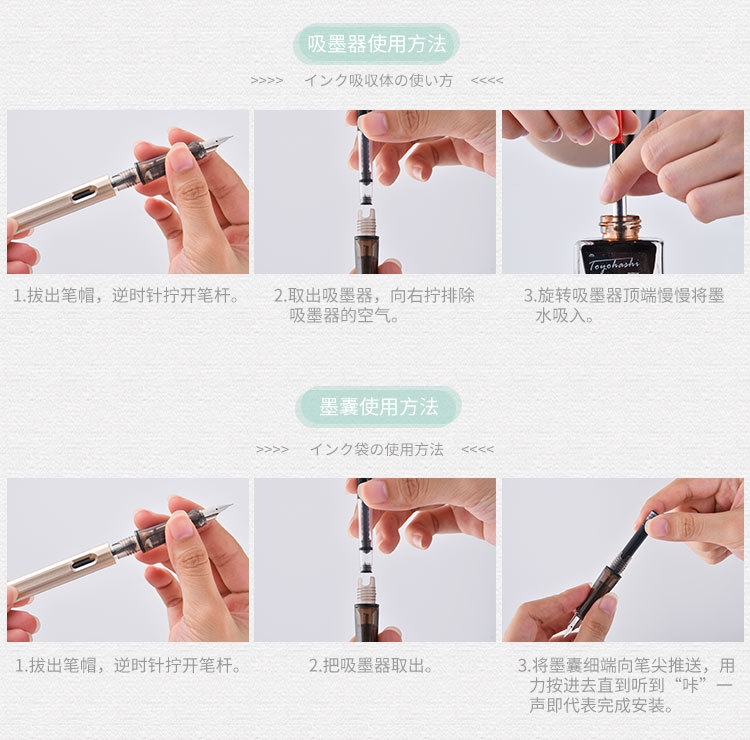 吸墨器使用方法

>>>> インク吸収体の使い方 <<<<

Toyohashi

1.拔出笔帽，逆时针拧开笔杆。

2.取出吸墨器，向右拧排除吸墨器的空气。

3.旋转吸墨器顶端慢慢将墨水吸入。

墨囊使用方法

>>>> インク袋の使用方法 <<<<

1.拔出笔帽，逆时针拧开笔杆。

2.把吸墨器取出。

3.将墨囊细端向笔尖推送，用力按进去直到听到“咔”一声即代表完成安装。