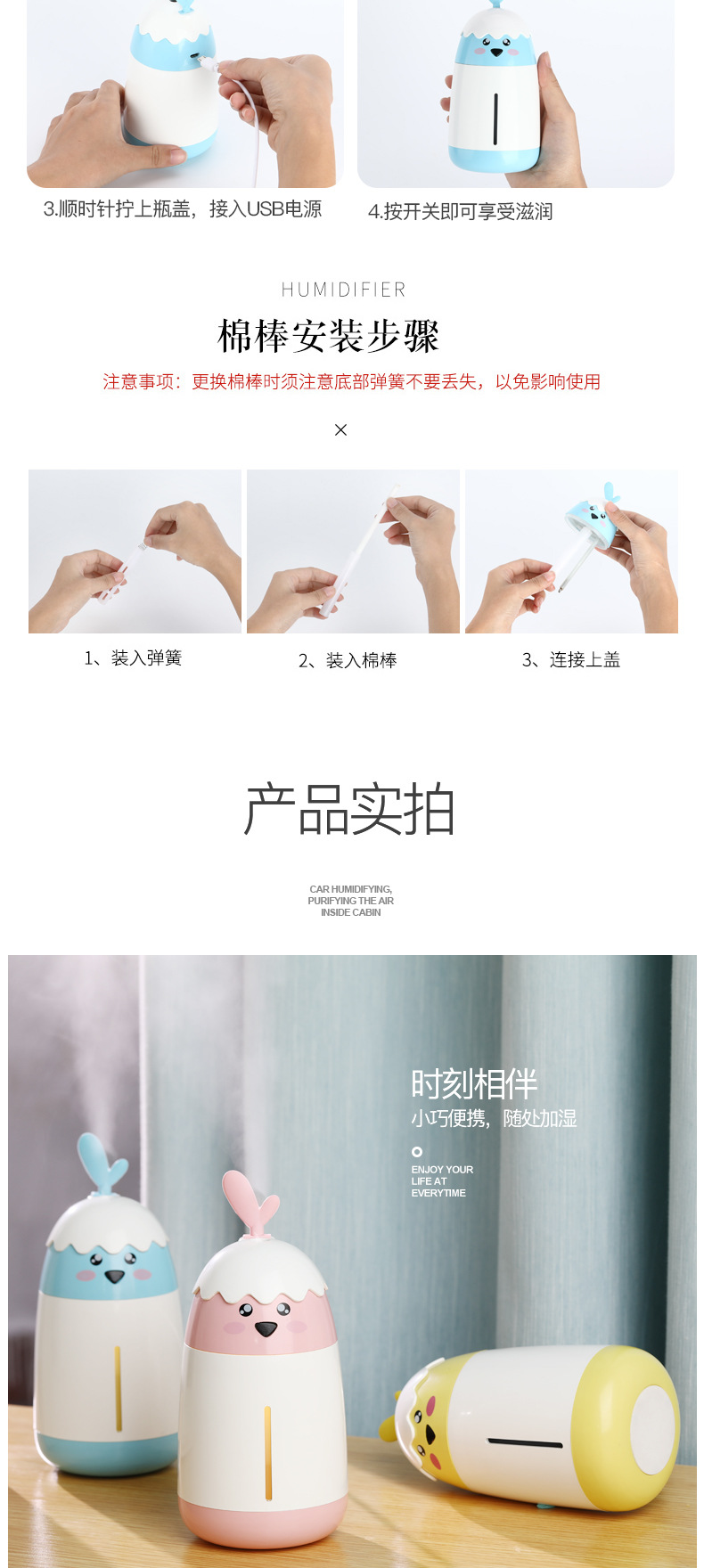 3.顺时针拧上瓶盖，接入USB电源

4.按开关即可享受滋润

HUMIDIFIER

棉棒安装步骤

注意事项：更换棉棒时须注意底部弹簧不要丢失，以免影响使用

×

1、装入弹簧

2、装入棉棒

3、连接上盖

产品实拍

CAR HUMIDIFYING, PURIFYING THE AIR INSIDE CABIN

时刻相伴

小巧便携，随处加湿

ENJOY YOUR LIFE AT EVERYTIME