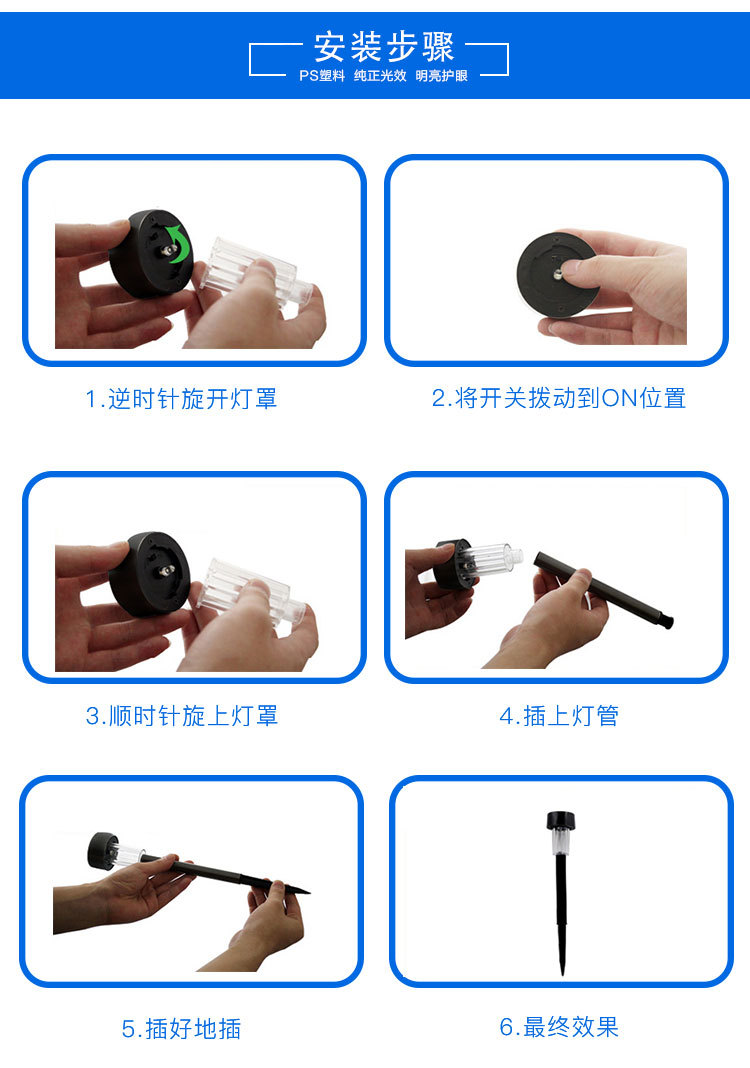 安装步骤

PS塑料 纯正光效 明亮护眼

1.逆时针旋开灯罩

2.将开关拨动到ON位置

3.顺时针旋上灯罩

4.插上灯管

5.插好地插

6.最终效果