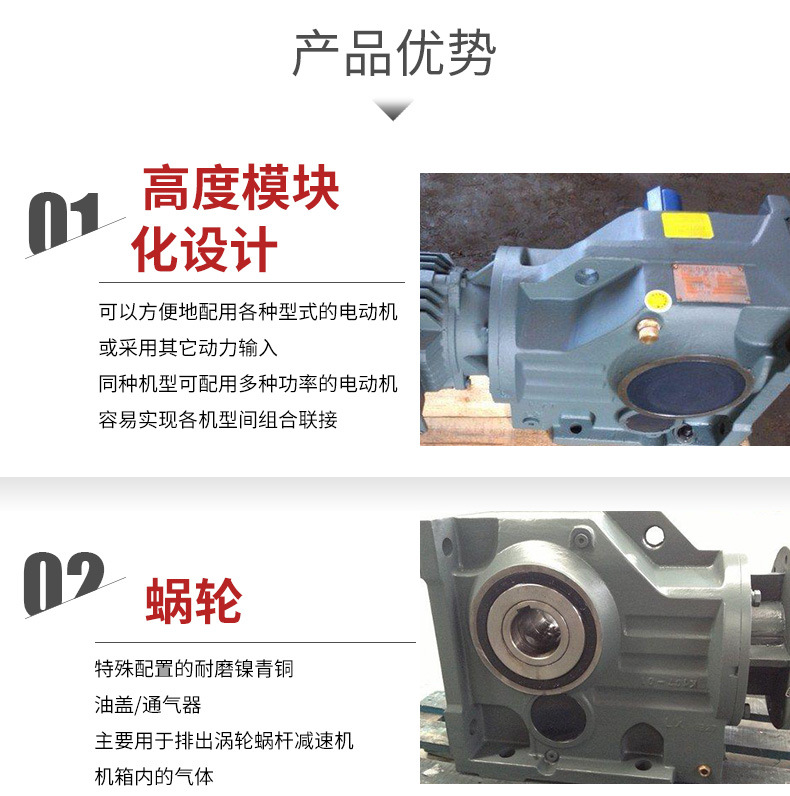 产品优势

01

高度模块化设计

可以方便地配用各种型式的电动机
或采用其它动力输入
同种机型可配用多种功率的电动机
容易实现各机型间组合联接

02

蜗轮

特殊配置的耐磨镍青铜
油盖/通气器
主要用于排出涡轮蜗杆减速机
机箱内的气体