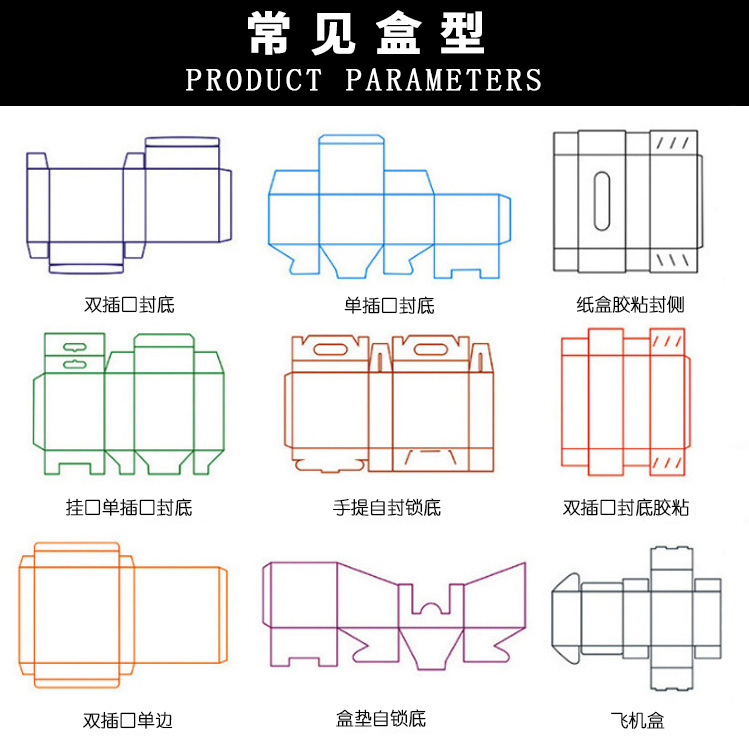 常见盒型
PRODUCT PARAMETERS

双插口封底

单插口封底

纸盒胶粘封侧

挂口单插口封底

手提自封锁底

双插口封底胶粘

双插口单边

盒垫自锁底

飞机盒