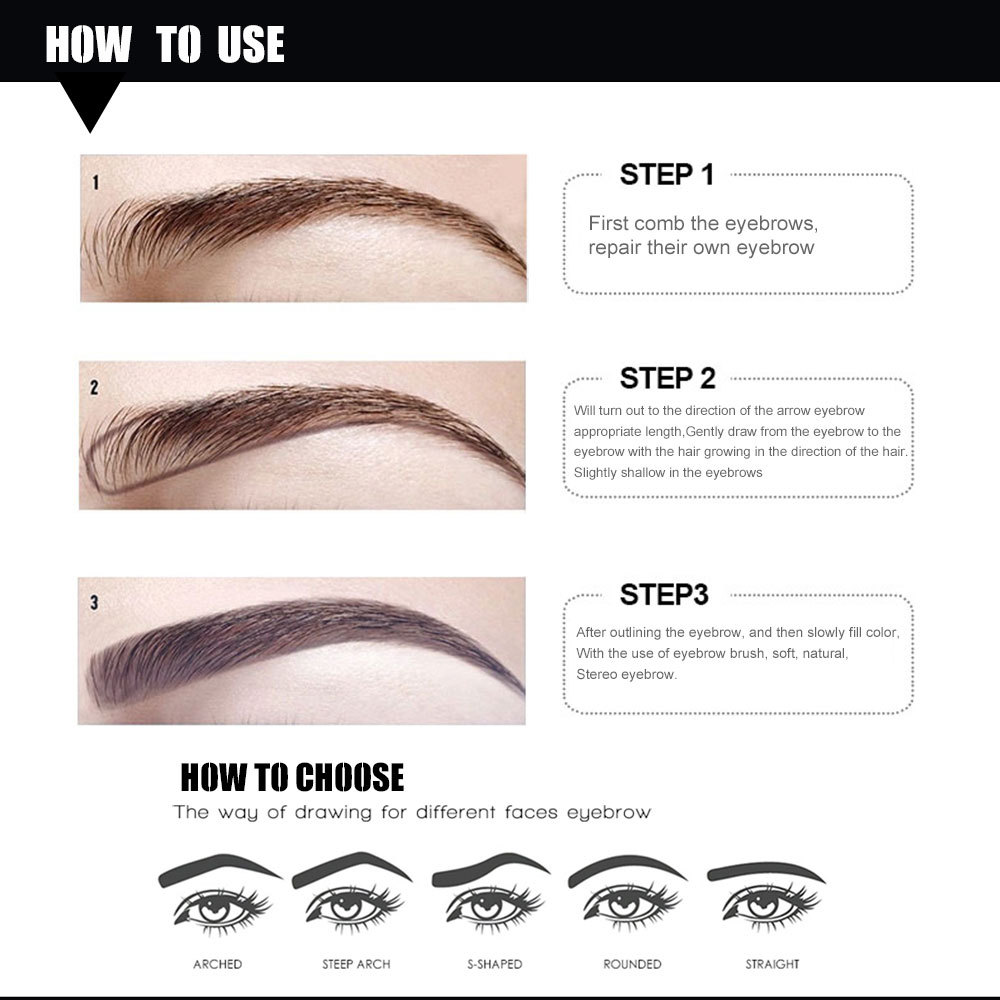 HOW TO USE

1

STEP 1

First comb the eyebrows, repair their own eyebrow

2

STEP 2

Will turn out to the direction of the arrow eyebrow appropriate length,Gently draw from the eyebrow to the eyebrow with the hair growing in the direction of the hair. Slightly shallow in the eyebrows

3

STEP3

After outlining the eyebrow, and then slowly fill color, With the use of eyebrow brush, soft, natural, Stereo eyebrow.

HOW TO CHOOSE

The way of drawing for different faces eyebrow

ARCHED

STEEP ARCH

S-SHAPED

ROUNDED

STRAIGHT