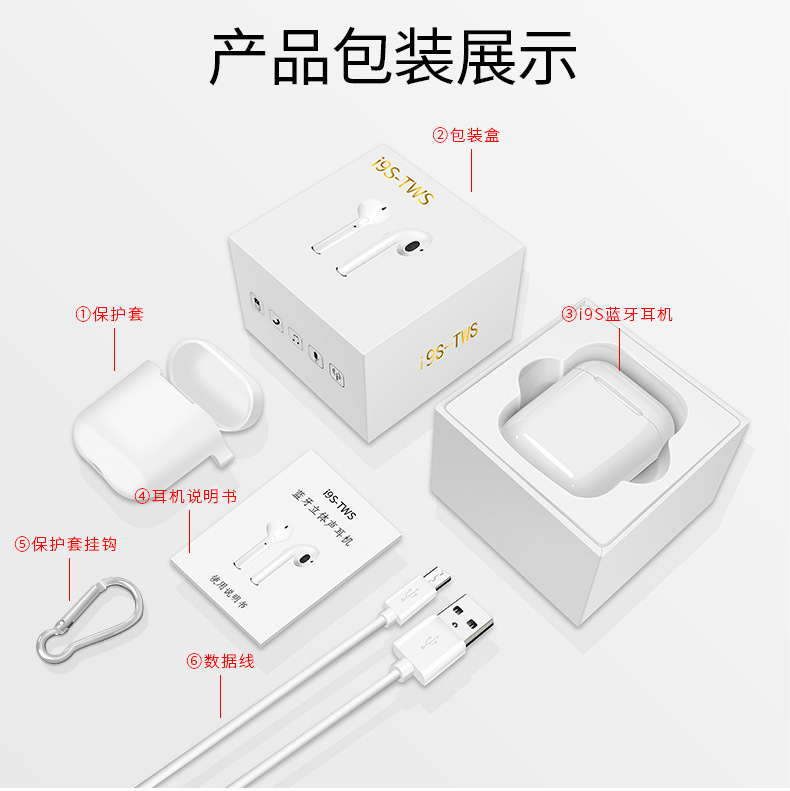 产品包装展示

②包装盒

i9S-TWS

i9S-TWS

①保护套

③i9S蓝牙耳机

④耳机说明书

i9S-TWS
蓝牙立体声耳机
使用说明书

⑤保护套挂钩

⑥数据线