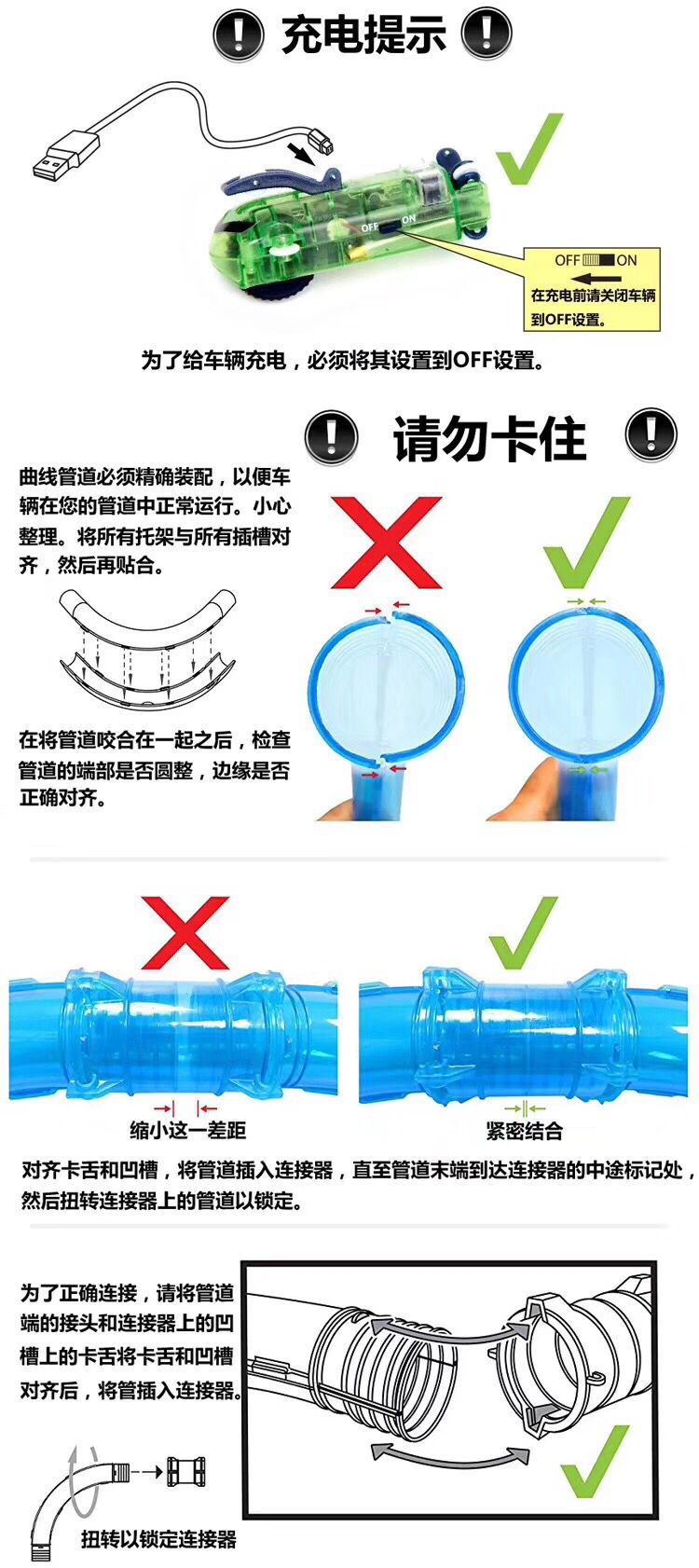 充电提示

OFF ON

OFF ON
在充电前请关闭车辆到OFF设置。

为了给车辆充电，必须将其设置到OFF设置。

请勿卡住

曲线管道必须精确装配，以便车辆在您的管道中正常运行。小心整理。将所有托架与所有插槽对齐，然后再贴合。

在将管道咬合在一起之后，检查管道的端部是否圆整，边缘是否正确对齐。

缩小这一差距

紧密结合

对齐卡舌和凹槽，将管道插入连接器，直至管道末端到达连接器的中途标记处，然后扭转连接器上的管道以锁定。

为了正确连接，请将管道端的接头和连接器上的凹槽上的卡舌将卡舌和凹槽对齐后，将管插入连接器。

扭转以锁定连接器