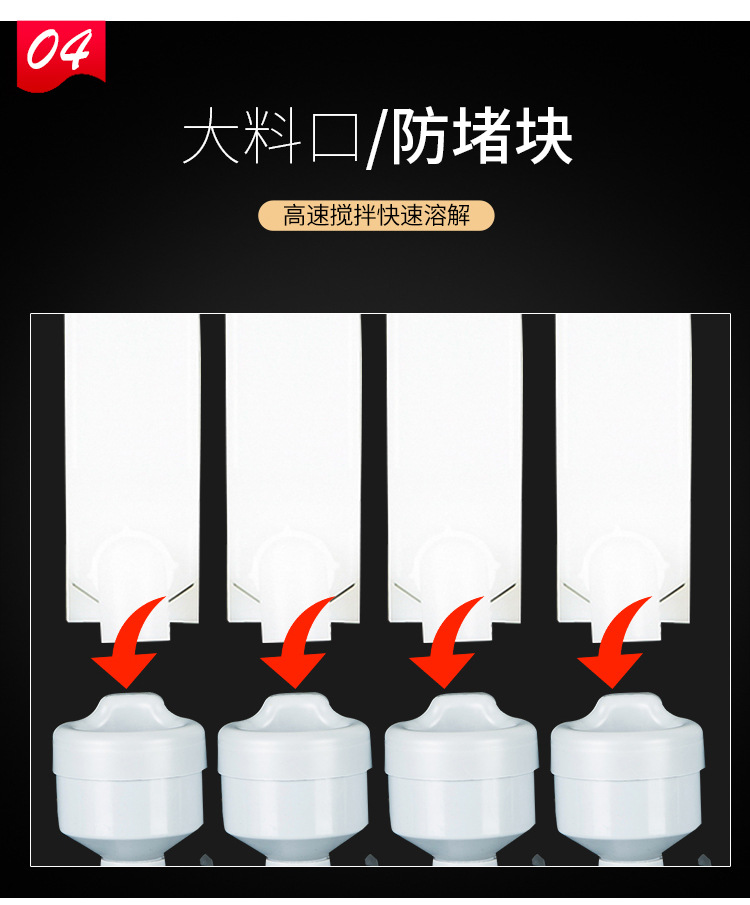 04

大料口/防堵块

高速搅拌快速溶解