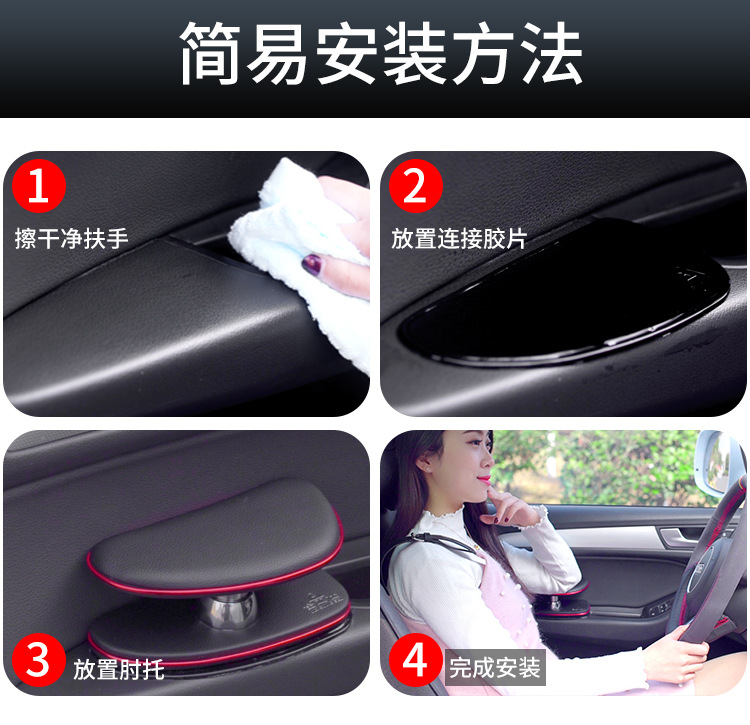 简易安装方法

1
擦干净扶手

2
放置连接胶片

3
放置肘托

4
完成安装