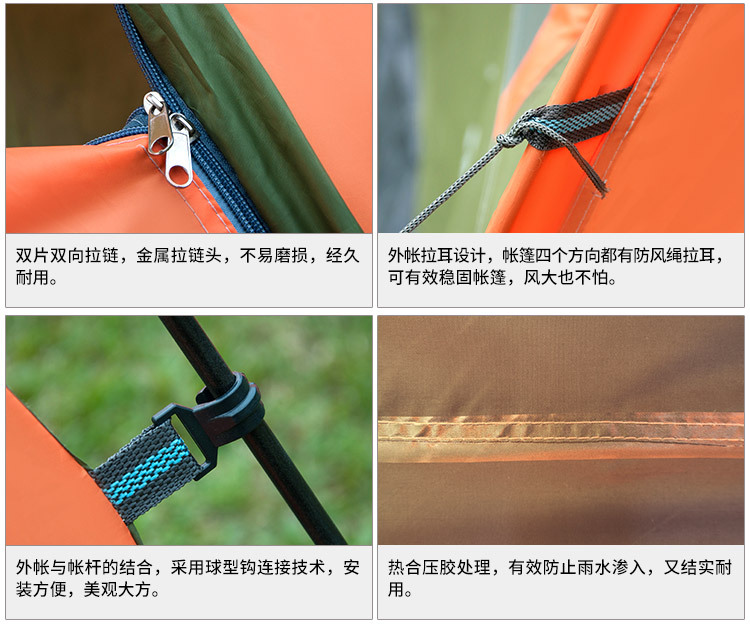 双片双向拉链，金属拉链头，不易磨损，经久耐用。

外帐拉耳设计，帐篷四个方向都有防风绳拉耳，可有效稳固帐篷，风大也不怕。

外帐与帐杆的结合，采用球型钩连接技术，安装方便，美观大方。

热合压胶处理，有效防止雨水渗入，又结实耐用。