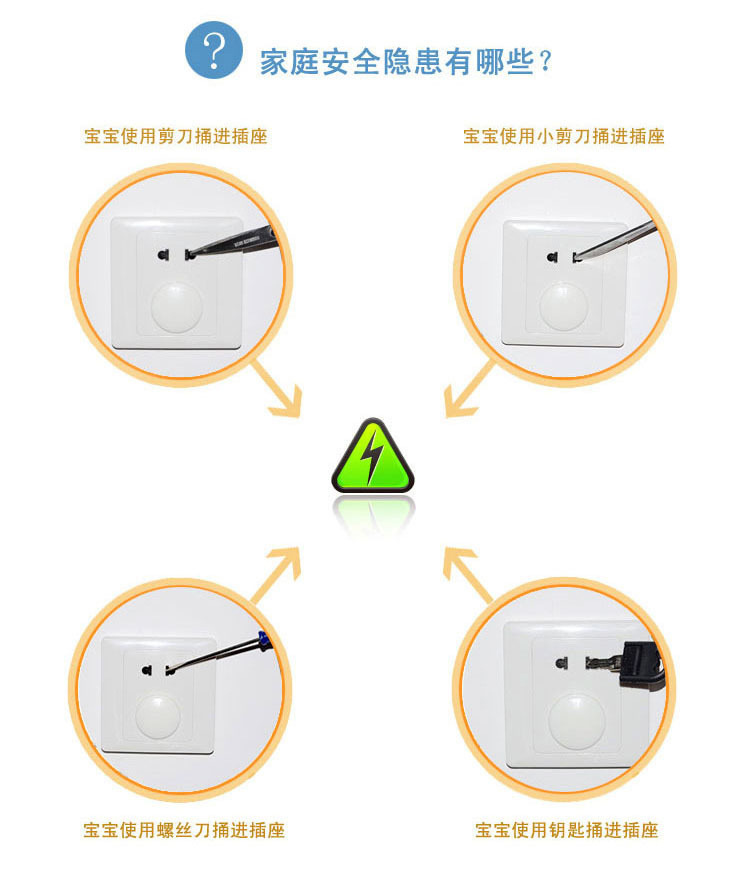 ?
家庭安全隐患有哪些？

宝宝使用剪刀捅进插座

宝宝使用小剪刀捅进插座

宝宝使用螺丝刀捅进插座

宝宝使用钥匙捅进插座