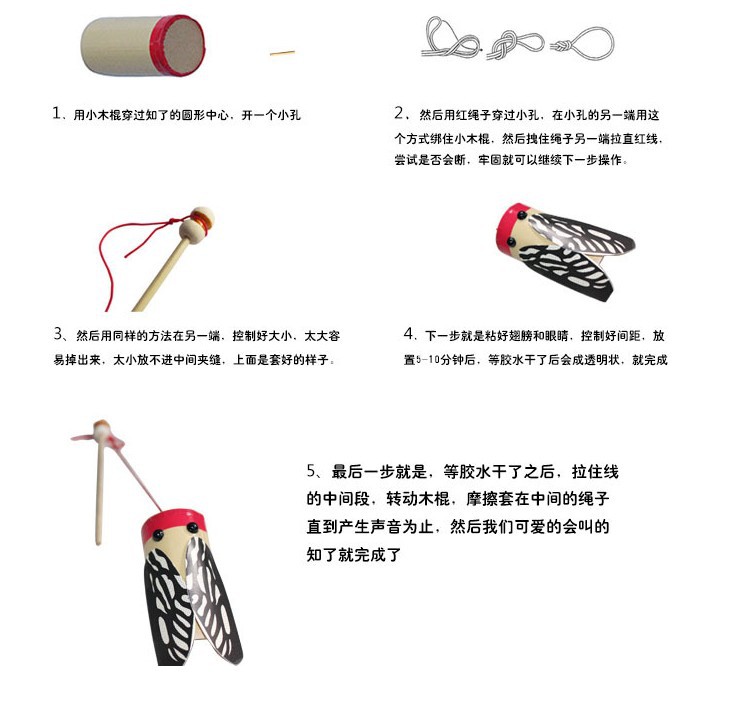 1、用小木棍穿过知了的圆形中心，开一个小孔

2、然后用红绳子穿过小孔，在小孔的另一端用这个方式绑住小木棍，然后拽住绳子另一端拉直红线，尝试是否会断，牢固就可以继续下一步操作。

3、然后用同样的方法在另一端，控制好大小，太大容易掉出来，太小放不进中间夹缝，上面是套好的样子。

4、下一步就是粘好翅膀和眼睛，控制好间距，放置5-10分钟后，等胶水干了后会成透明状，就完成

5、最后一步就是，等胶水干了之后，拉住线的中间段，转动木棍，摩擦套在中间的绳子直到产生声音为止，然后我们可爱的会叫的知了就完成了