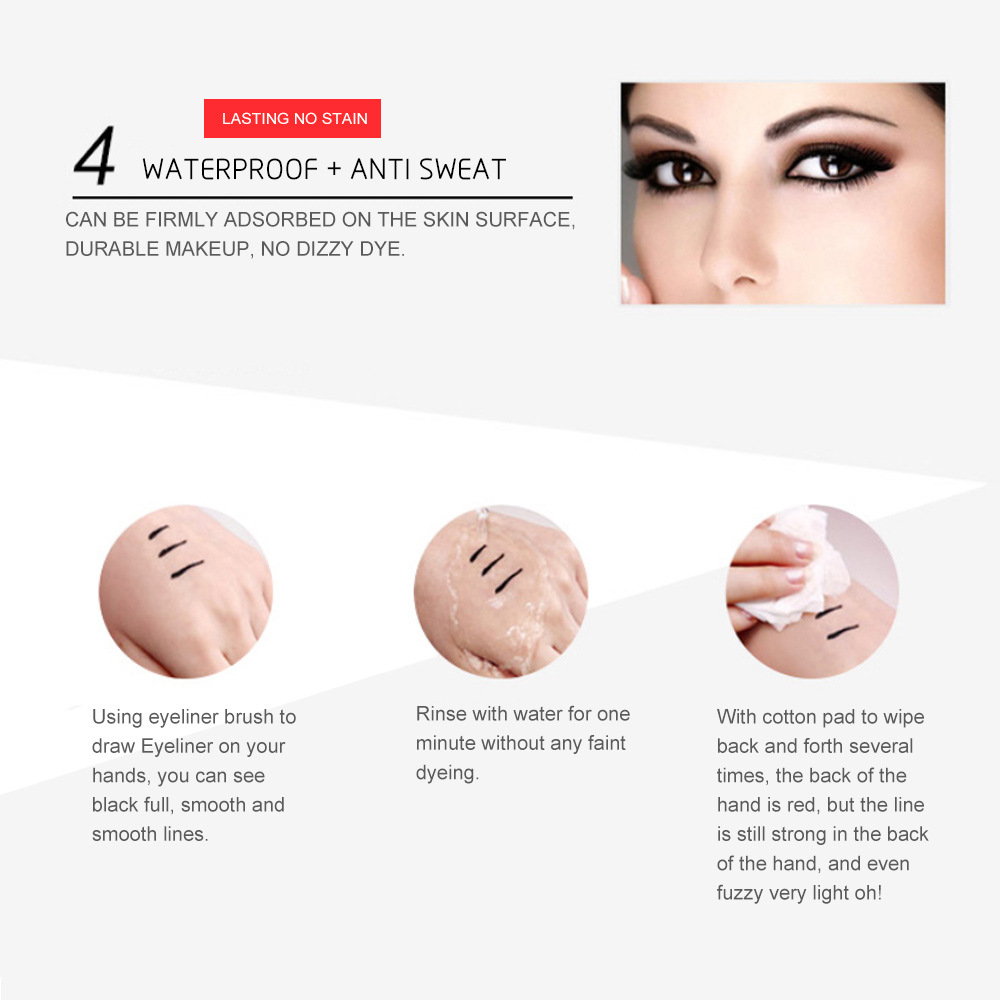 LASTING NO STAIN

4 WATERPROOF + ANTI SWEAT

CAN BE FIRMLY ADSORBED ON THE SKIN SURFACE, DURABLE MAKEUP, NO DIZZY DYE.

Using eyeliner brush to draw Eyeliner on your hands, you can see black full, smooth and smooth lines.

Rinse with water for one minute without any faint dyeing.

With cotton pad to wipe back and forth several times, the back of the hand is red, but the line is still strong in the back of the hand, and even fuzzy very light oh!